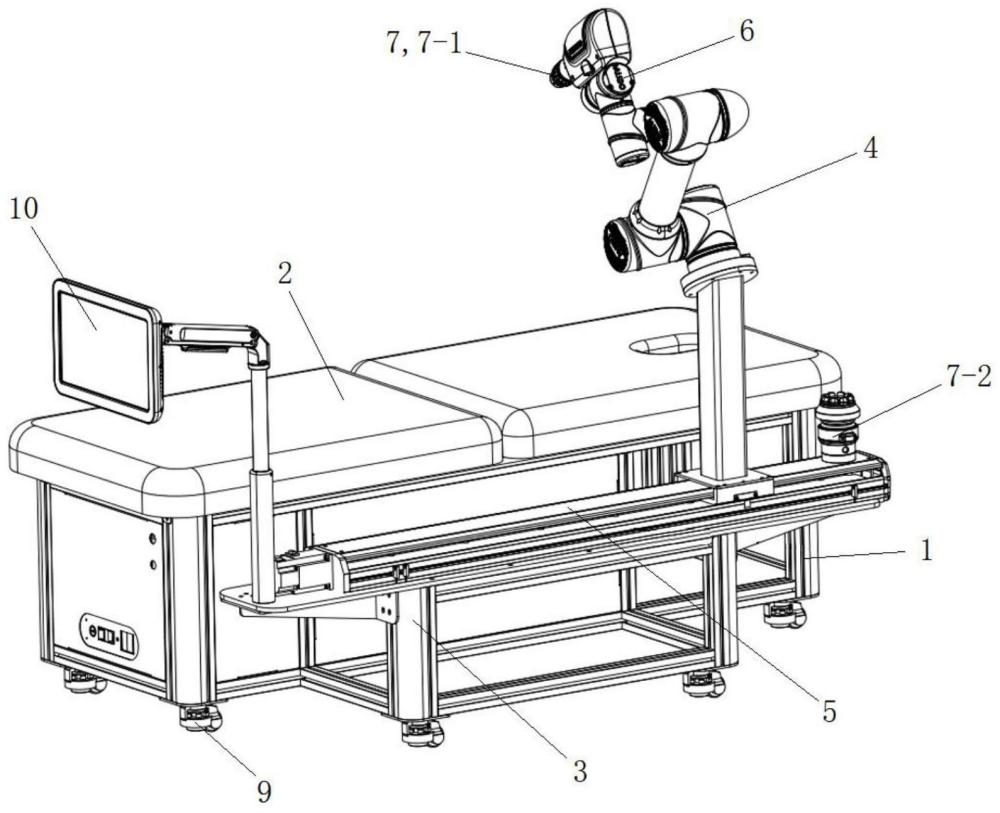 7, 7-1
6
4
10
2
7-2
1
5
3
9