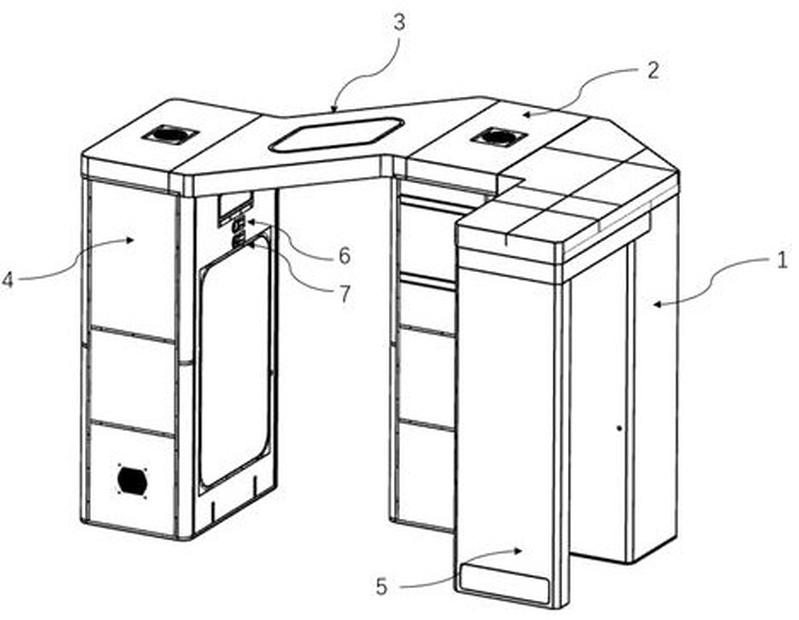 3
2
4
6
7
1
5