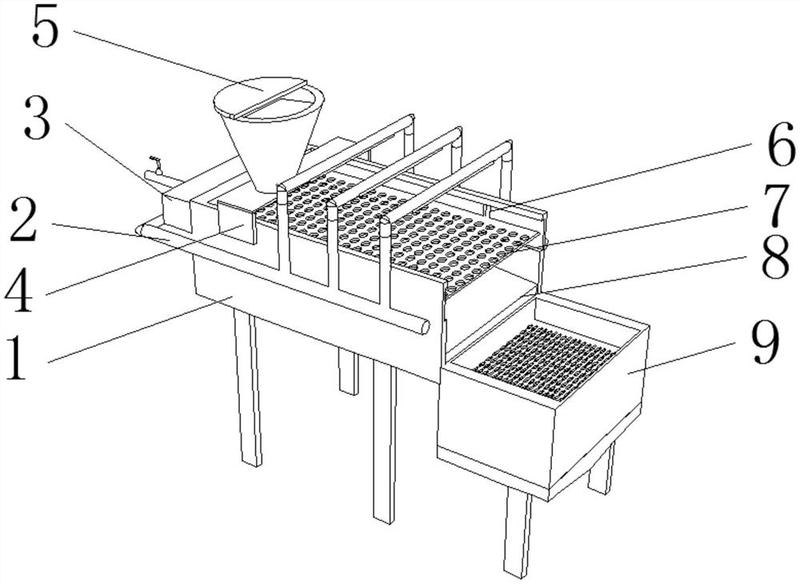 5
3
2
4
1
6
7
8
9