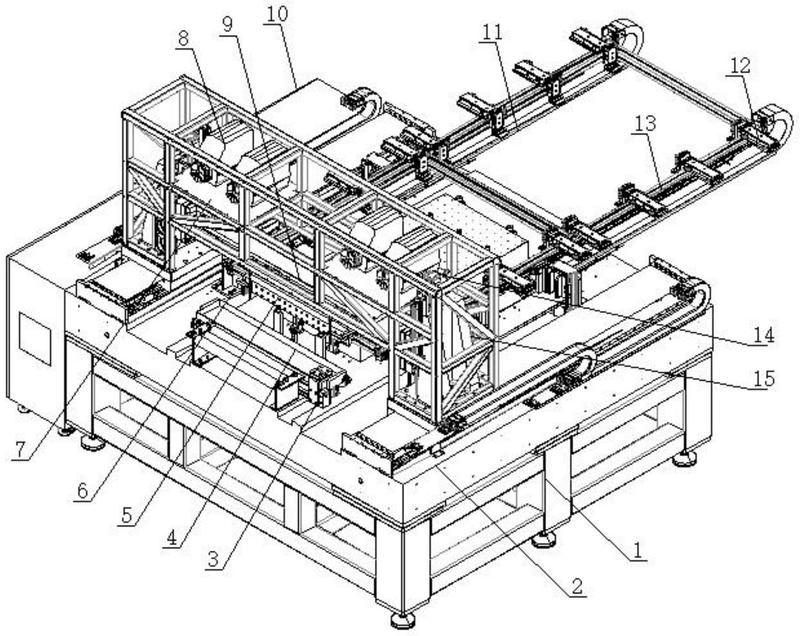 8
9
10
11
12
13
14
15
7
6
5
4
3
2
1