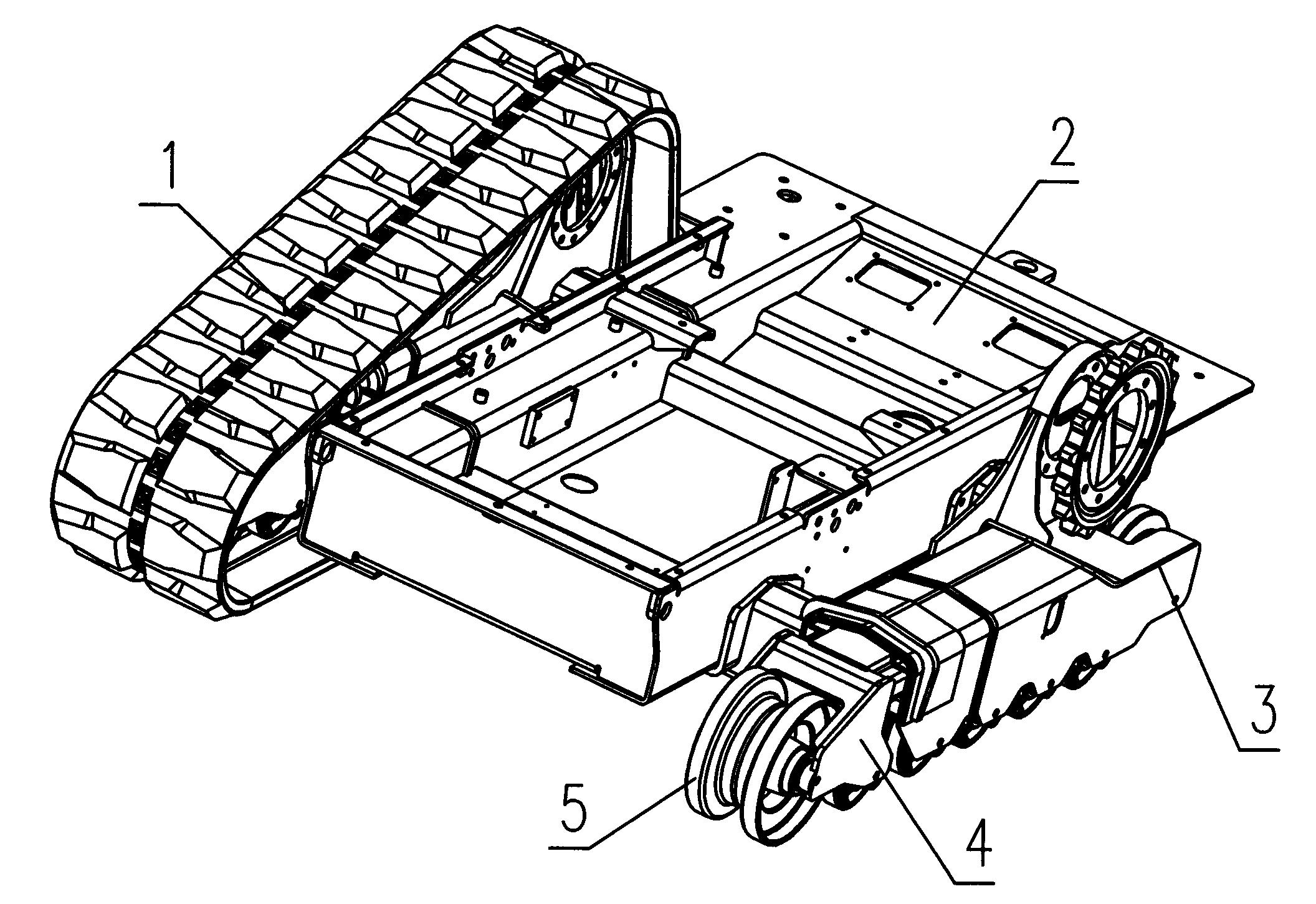 1

2

3

5

4