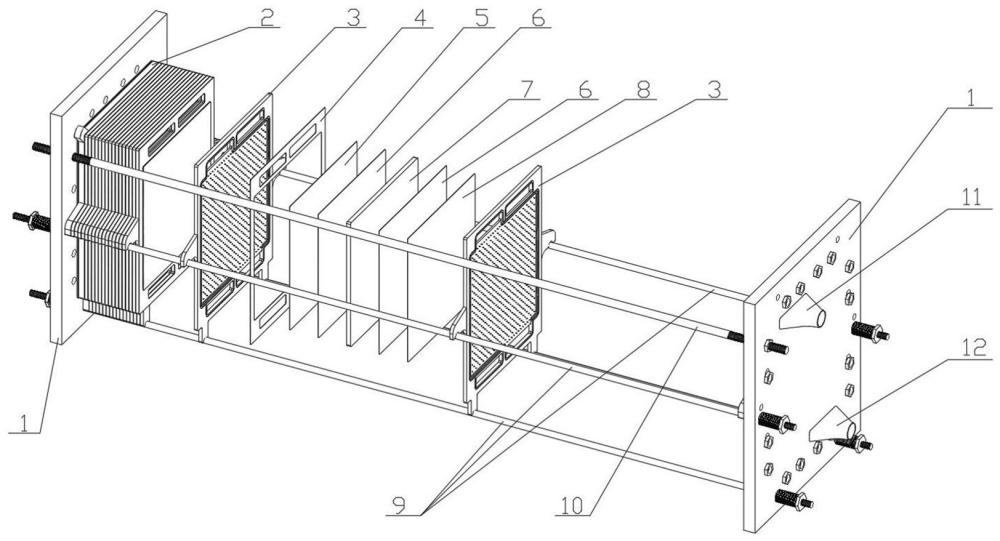 2
3
4
5
6
7
6
8
3
1
11
12
1
9
10