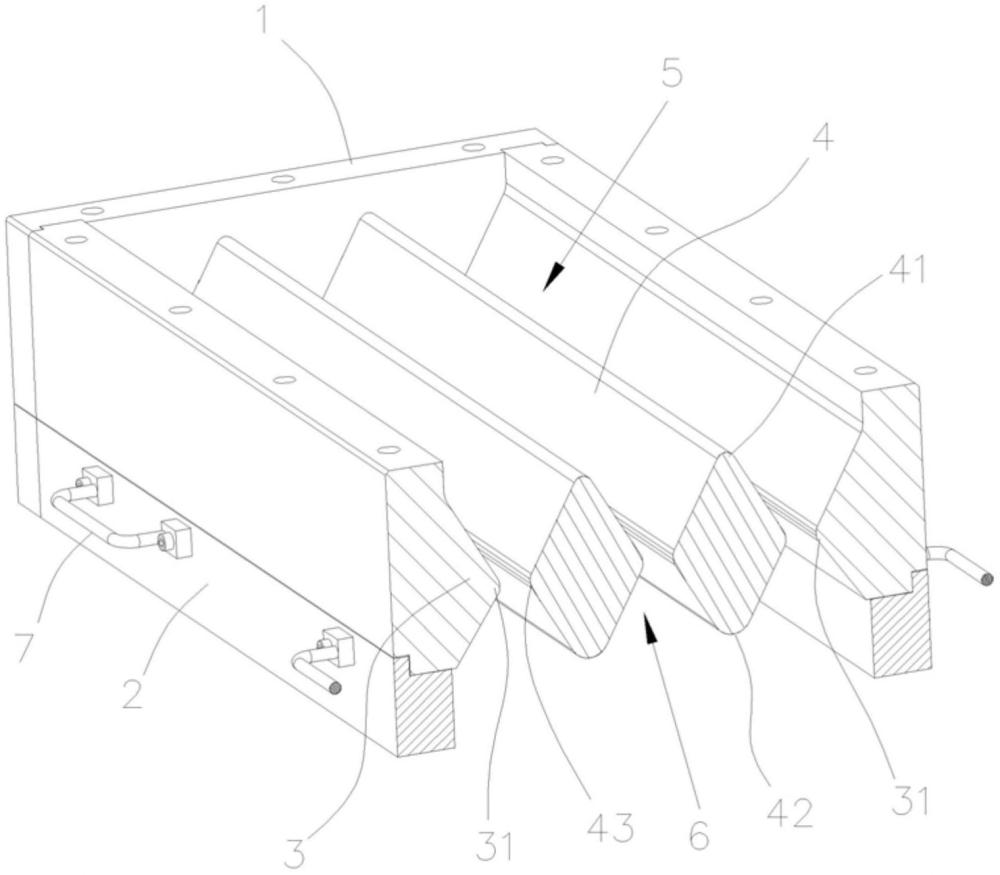 1
5
4
41
7
2
3
31
43
6
42
31