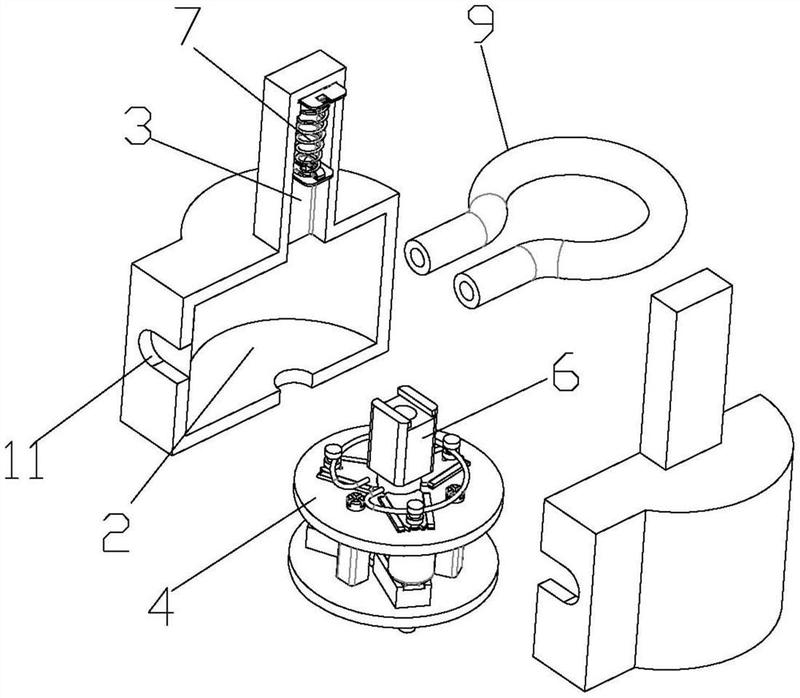 7
9
3
6
11
2
4