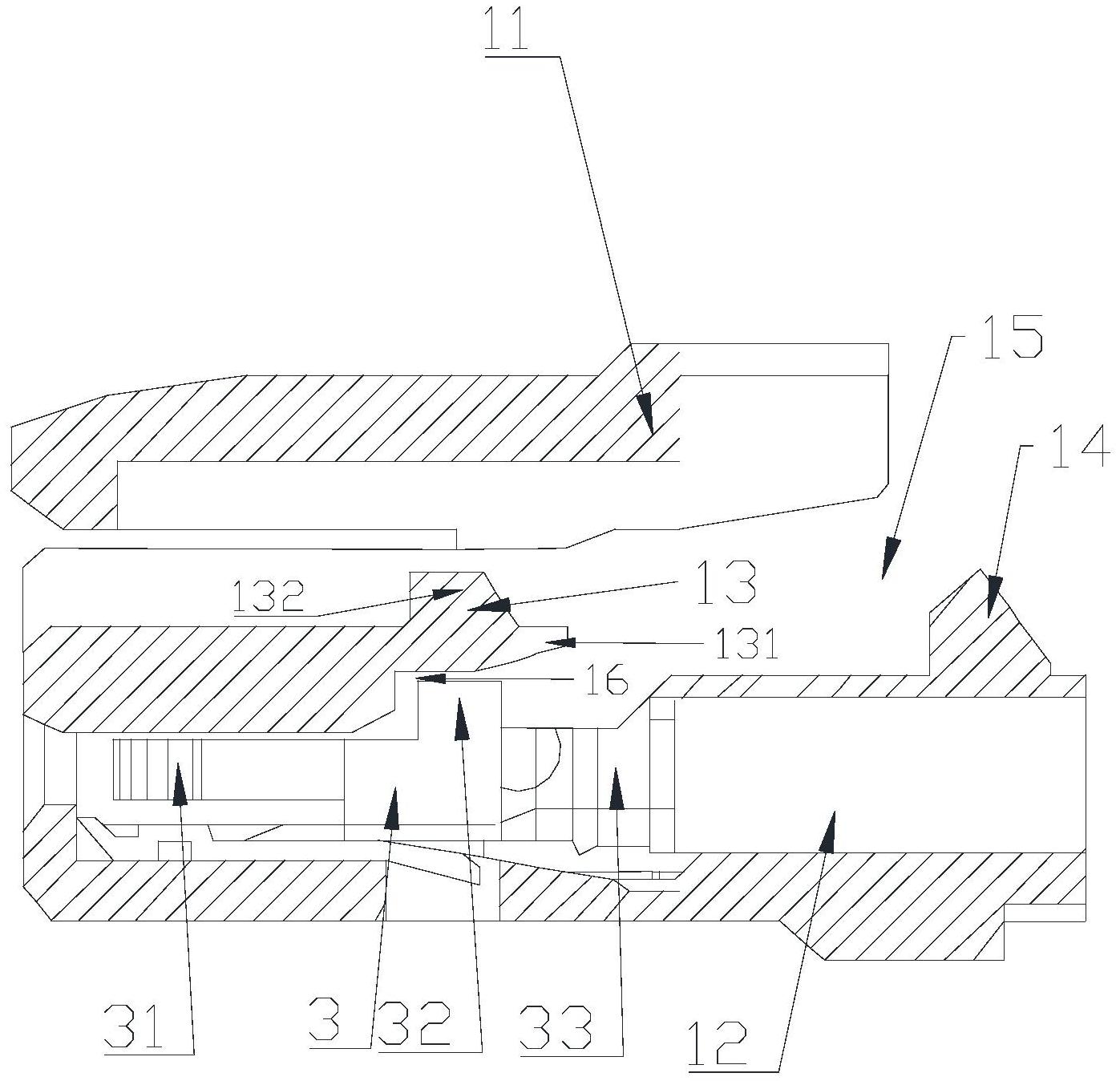 11

15

14

132

13

131

16

31

3

32

33

12