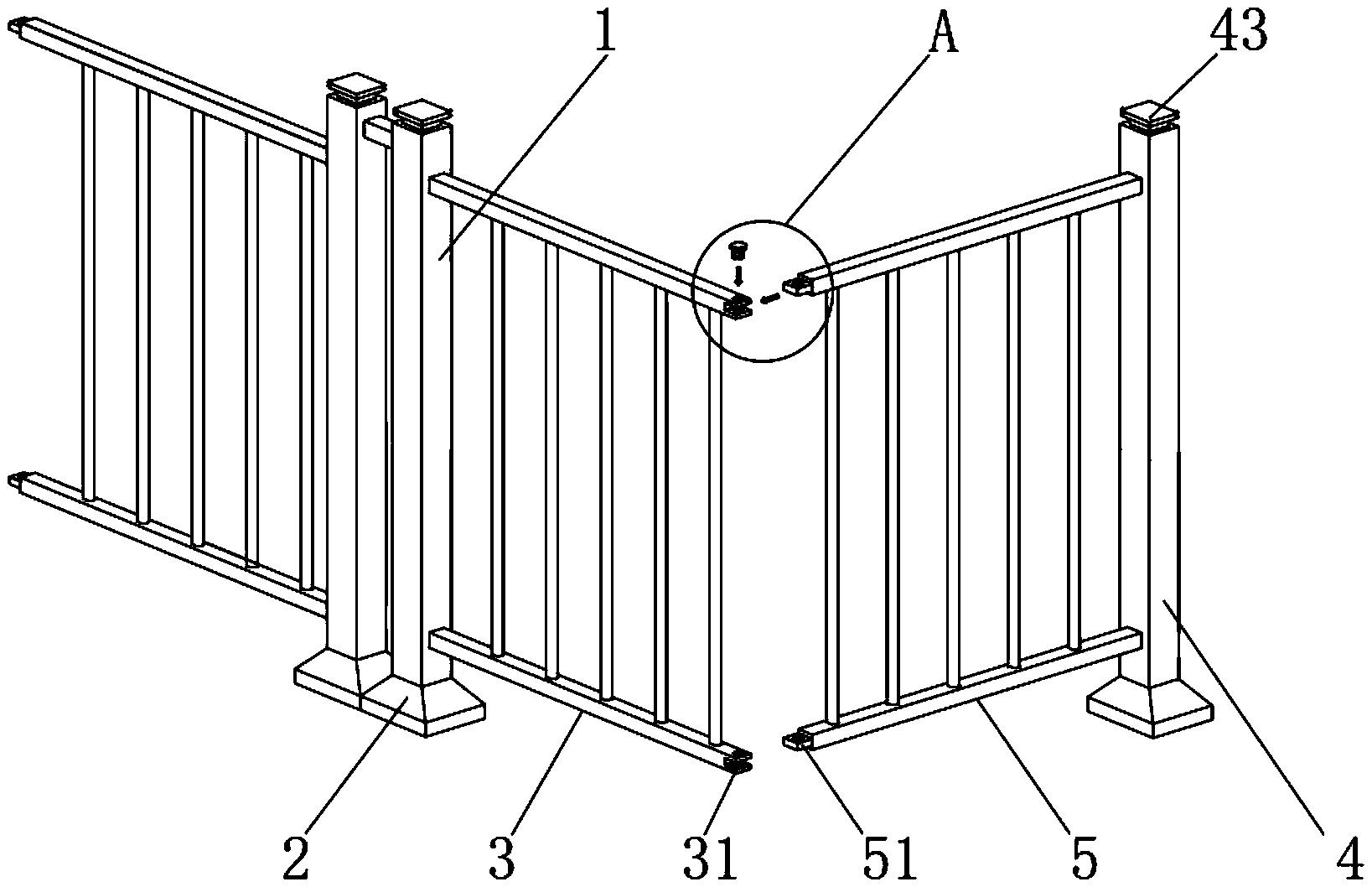 1
A
43
2
3
31
51
5
4