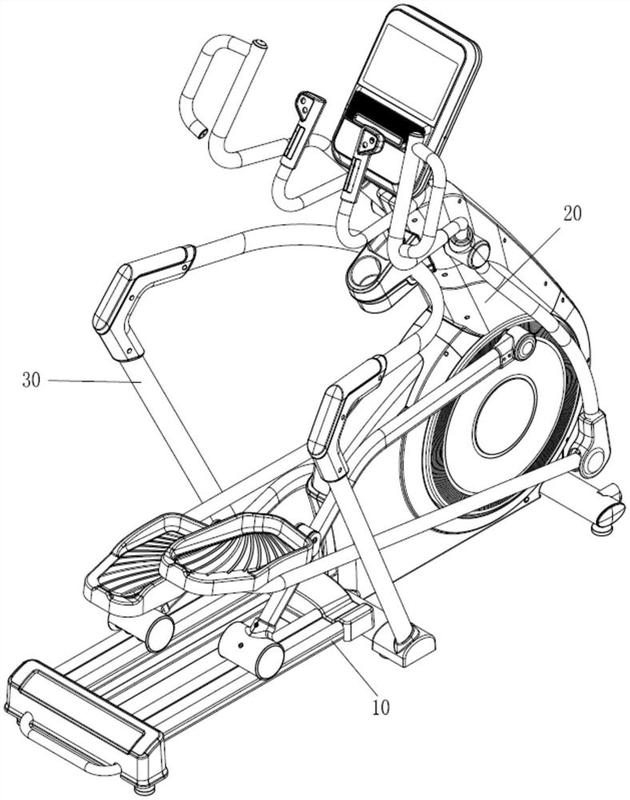 20

30

10