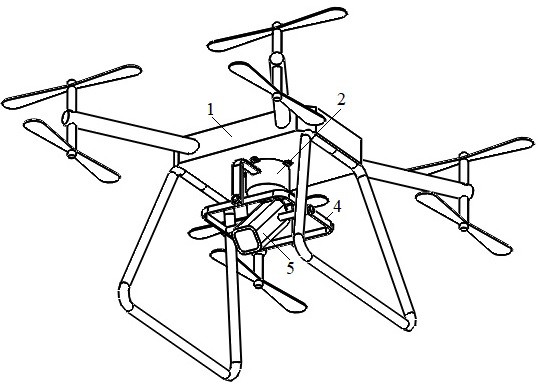 1
2
4
5