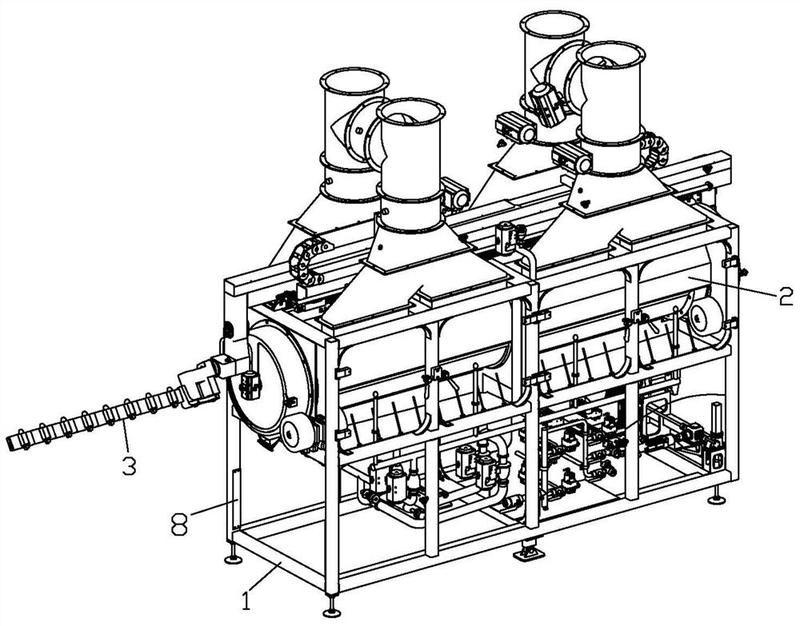 2
3
8
1