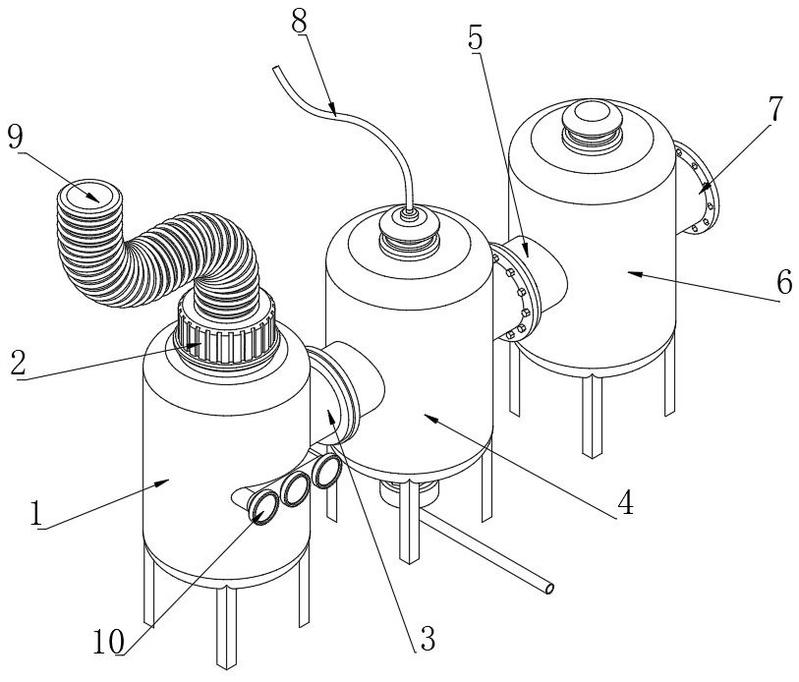 8
5
7
9
6
2
4
1
10
3