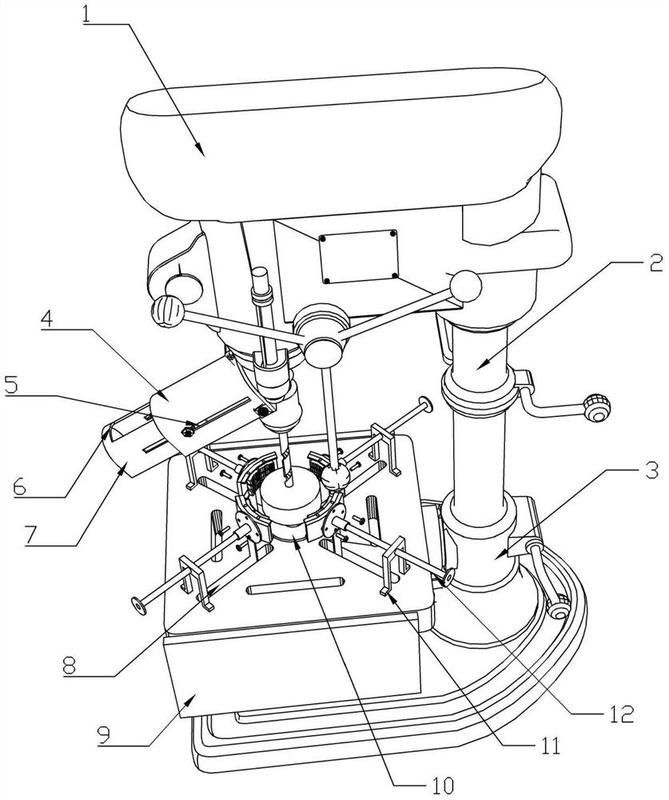 1
2
4
5
6
7
3
8
9
12
11
10