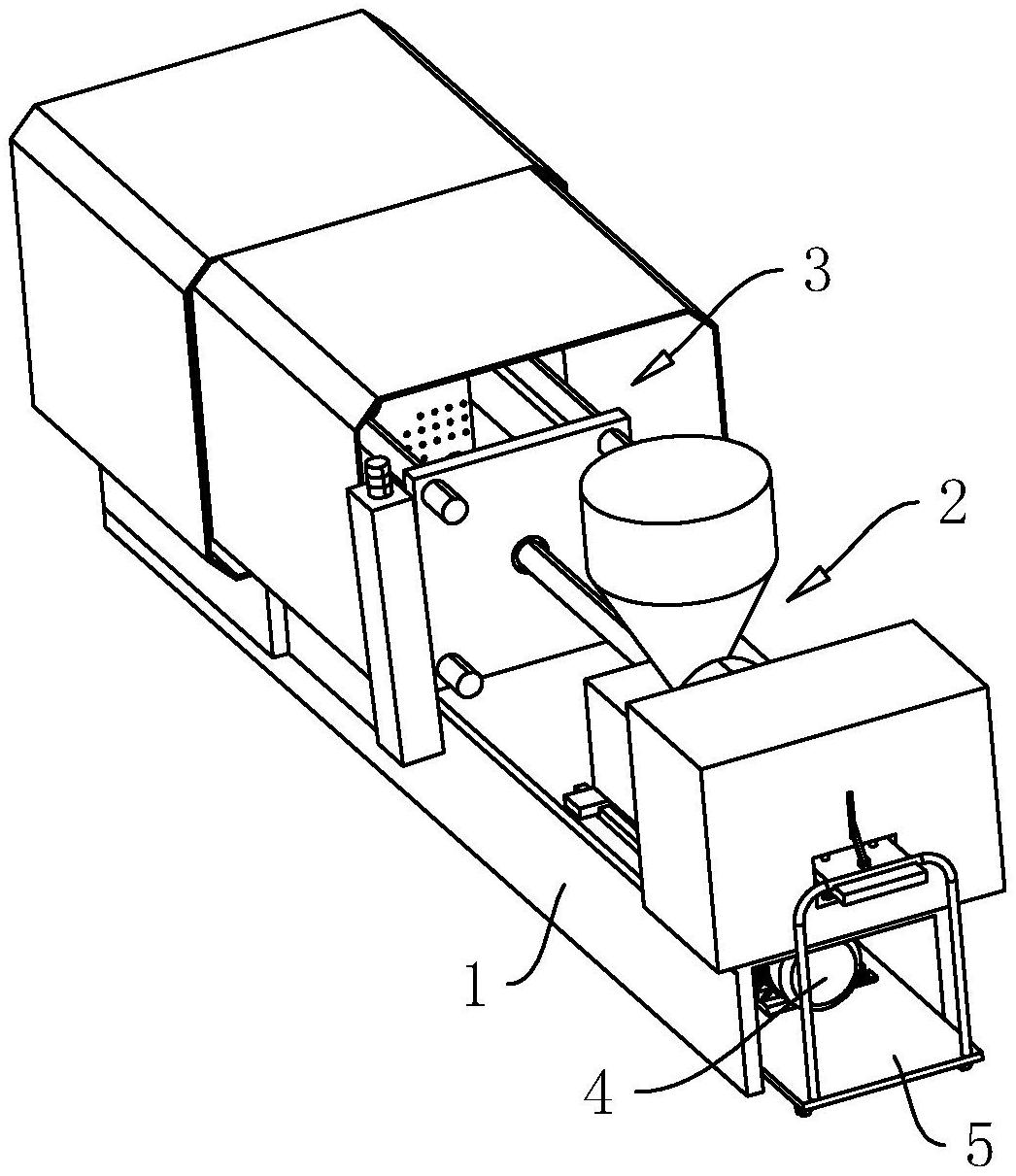 3
2
1
4
5