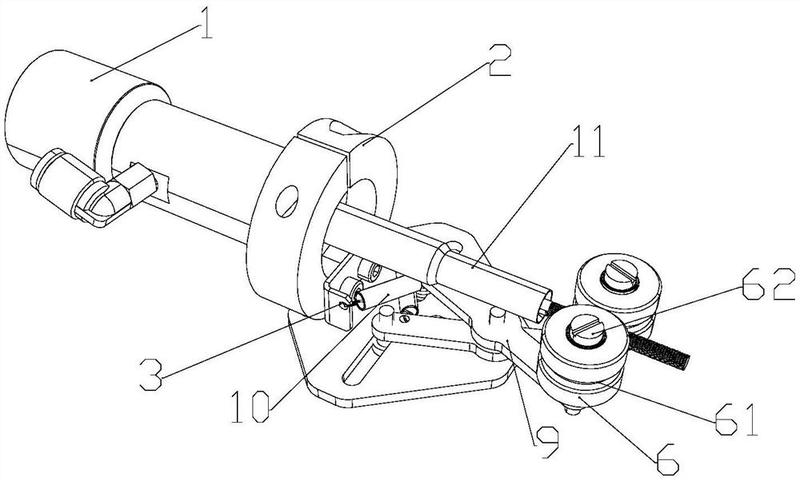 1
2
11
62
3
10
9
61
6