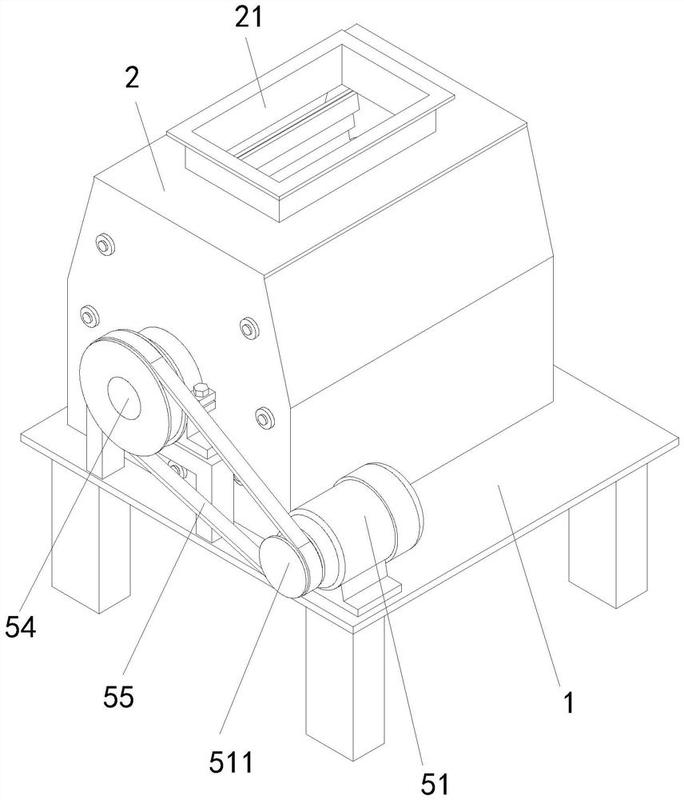 21
2
54
55
511
51
1