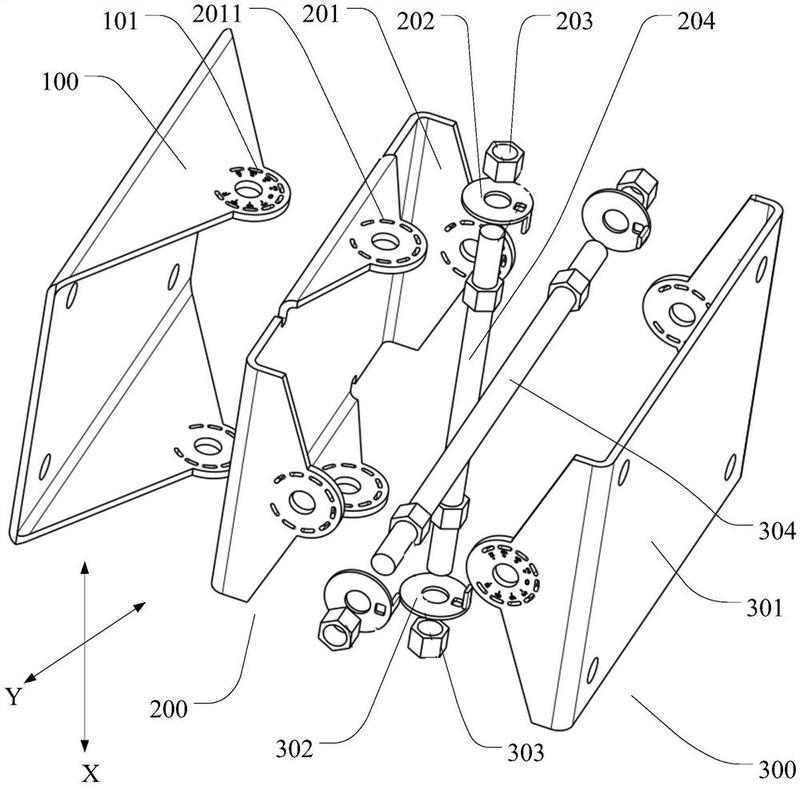 101
2011
201
202
203
204
100
304
301
Y
200
302
303
300
X