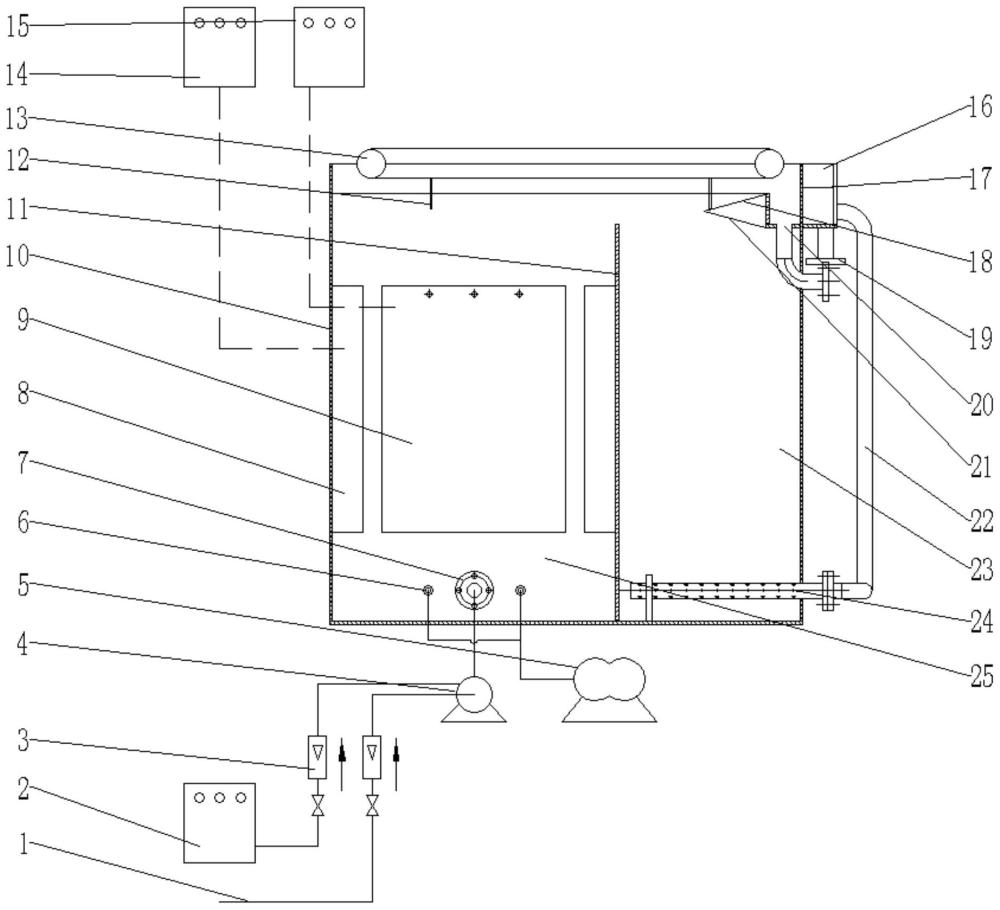 15
14
13
12
11
10
9
8
7
6
5
4
3
2
1
16
17
18
19
20
21
22
23
24
25