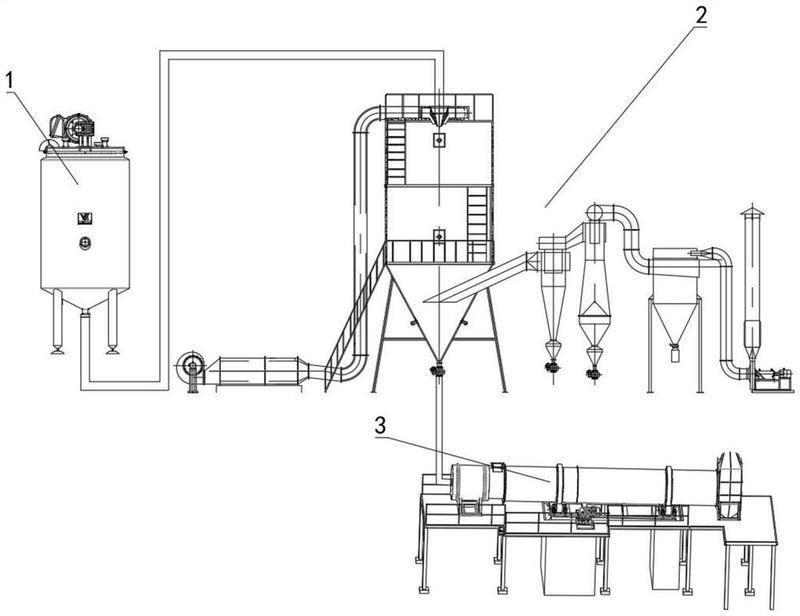 1
2
3