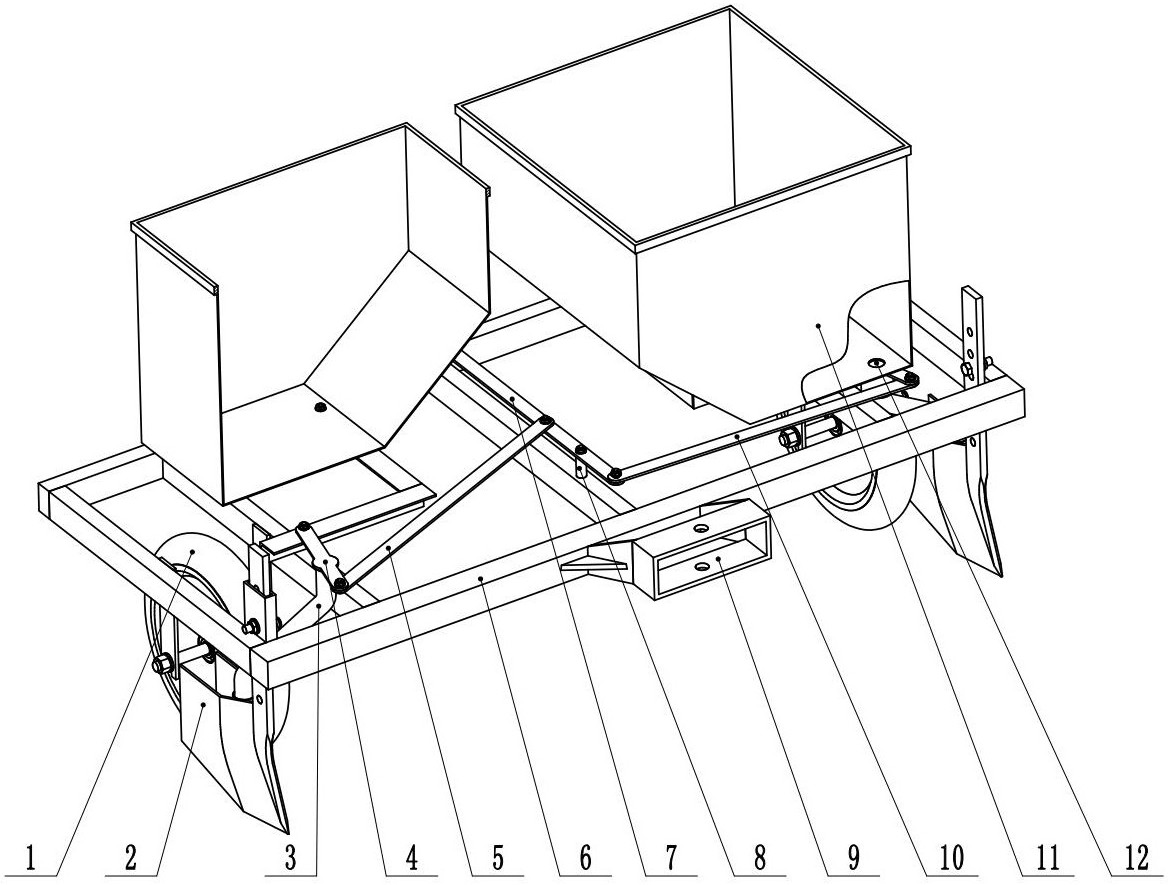 1 2 3 4 5 6 7 8 9 10 11 12