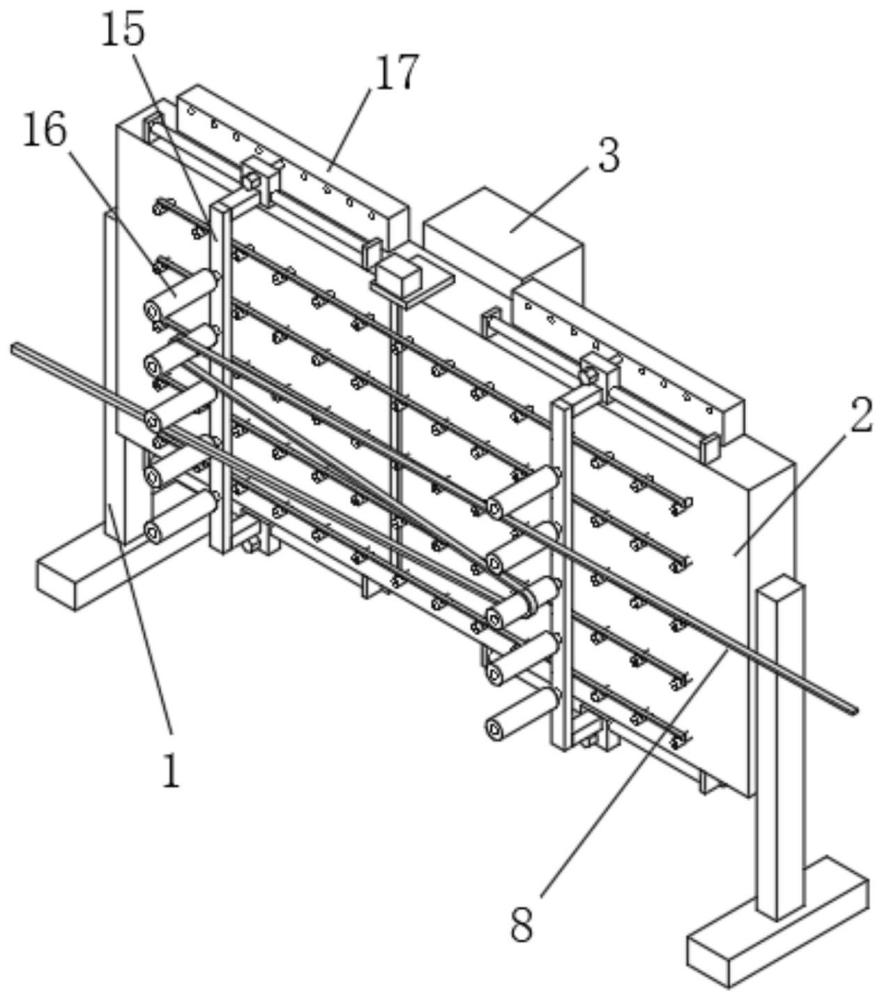 15
17
16
3
2
1
8