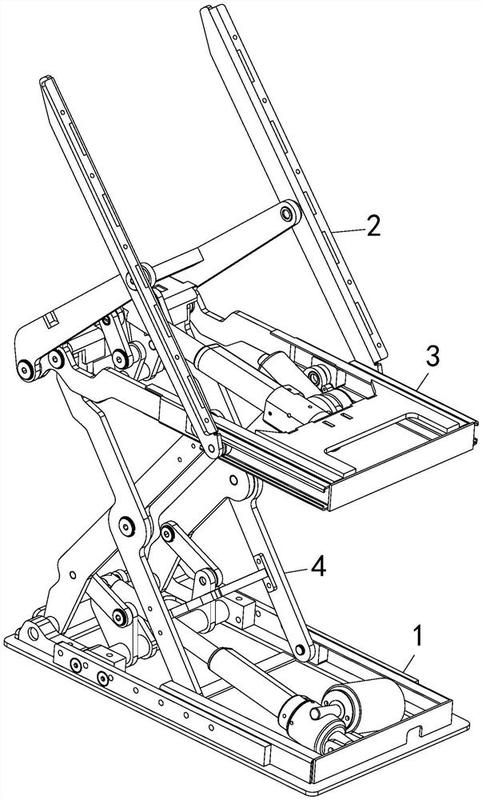 2
3
4
1