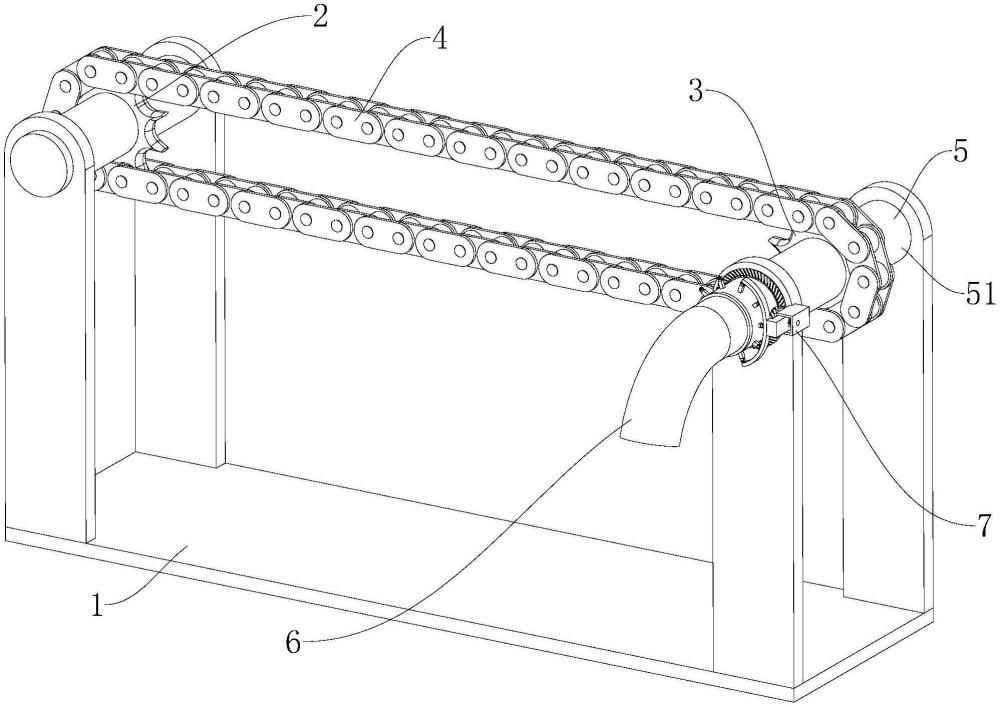 2
4
3
5
51
7
1
6