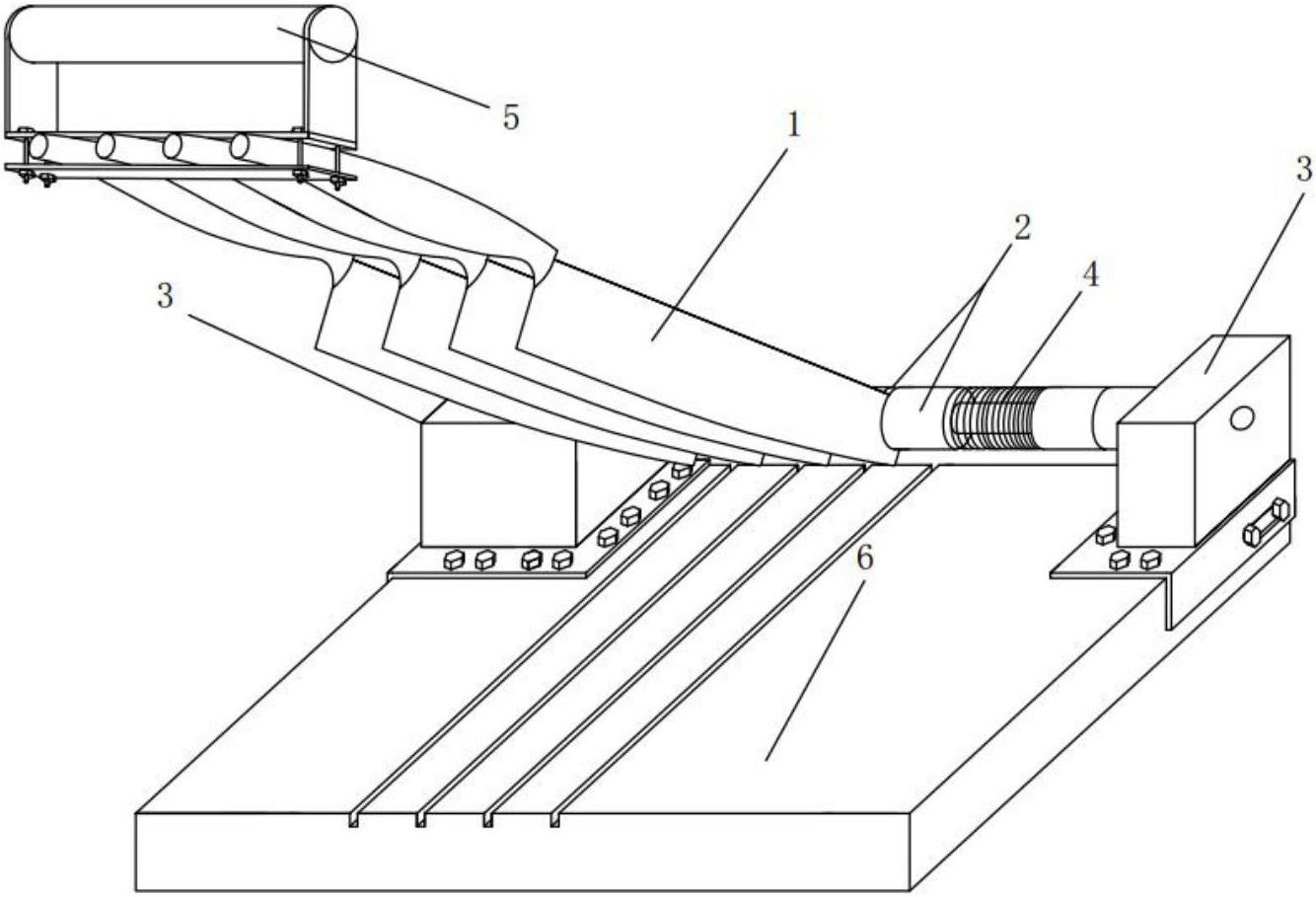 5
1
3
2
4
3
6