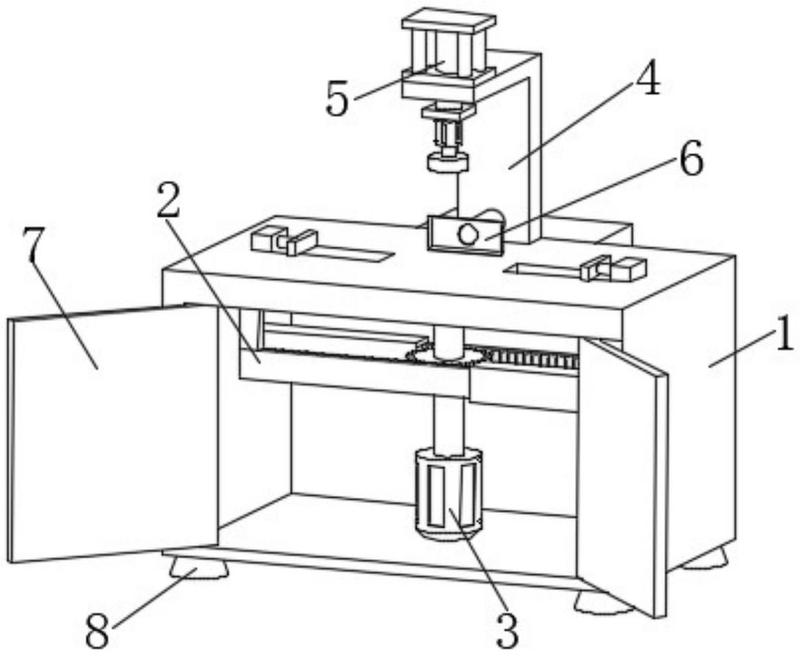 5
4
6
2
7
1
8
3