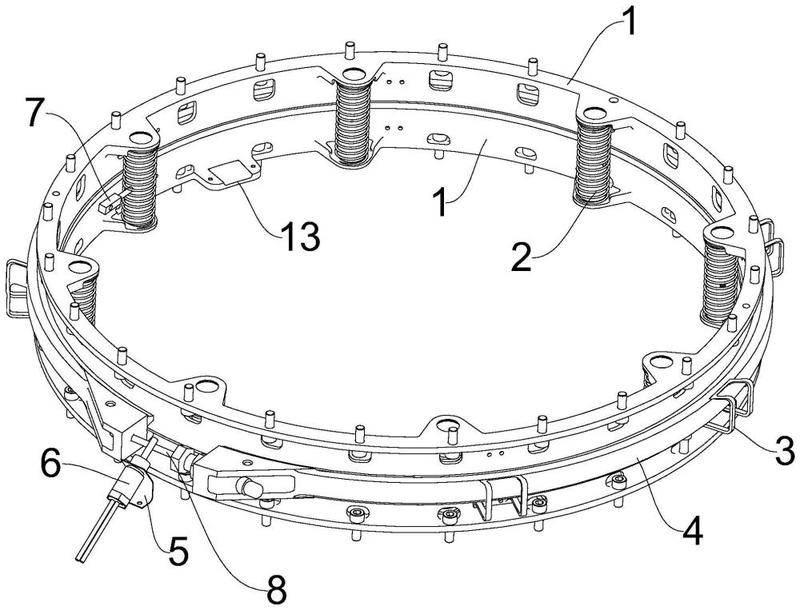 1
7
1
13
2
3
6
4
5
8