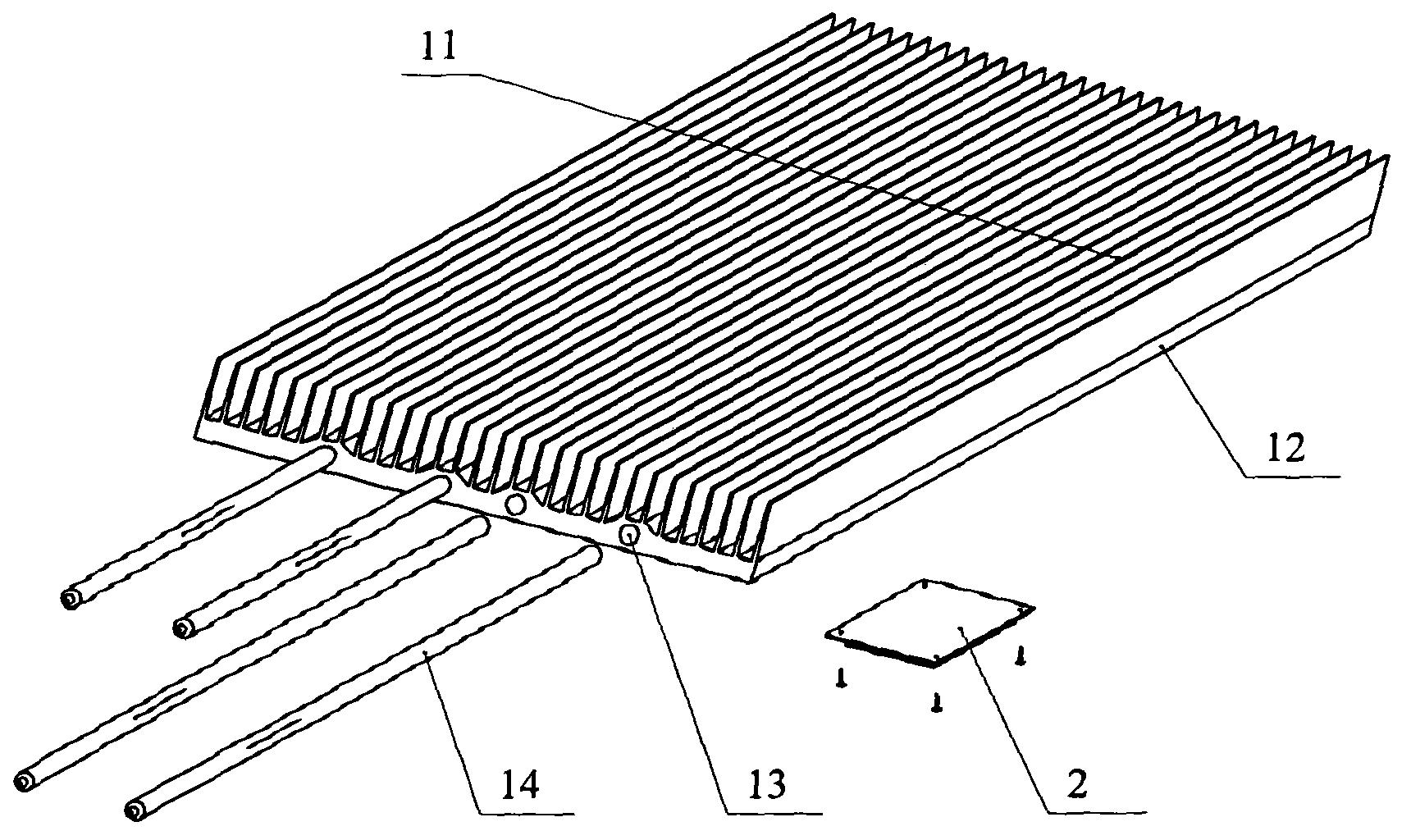 11

12

14

13

2