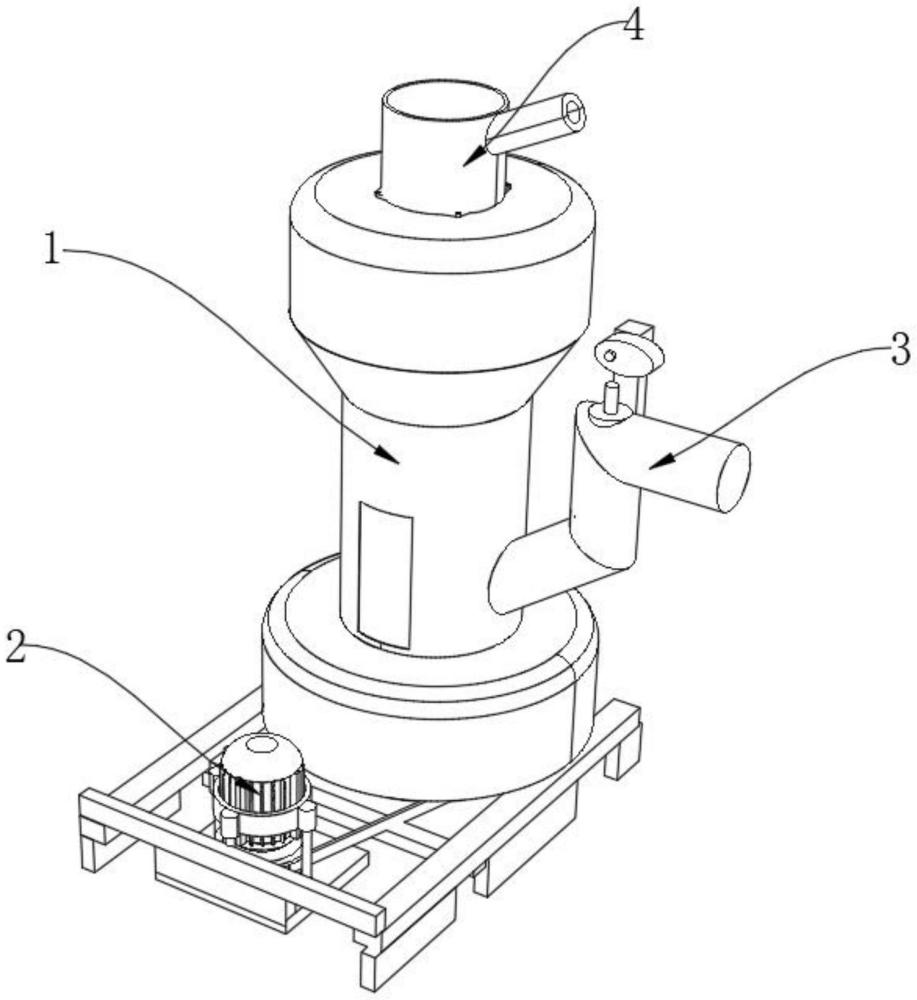 4
1
3
2