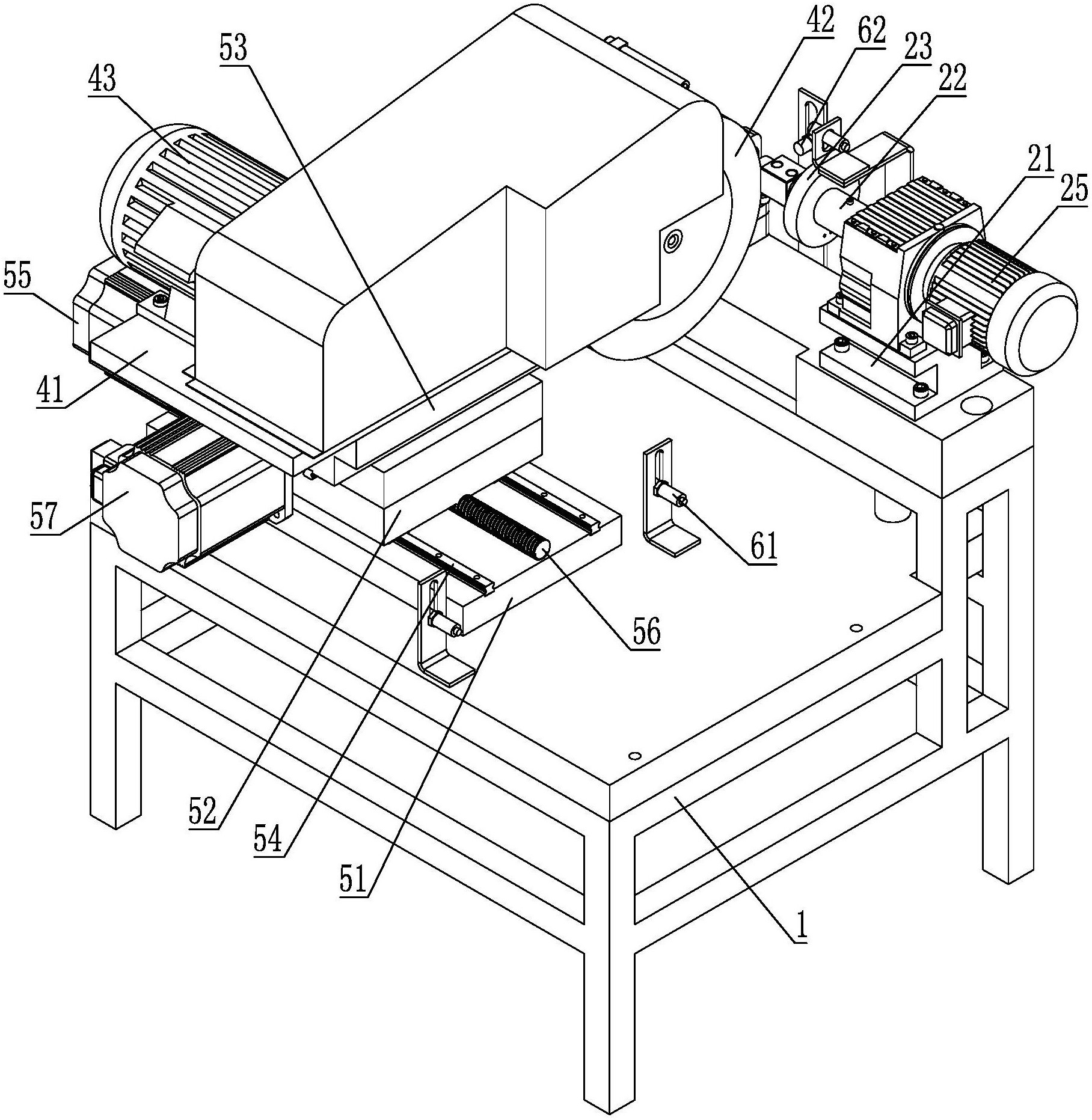 53
43
42
62
23
22
21
25
55
41
57
61
56
52
54
51
1