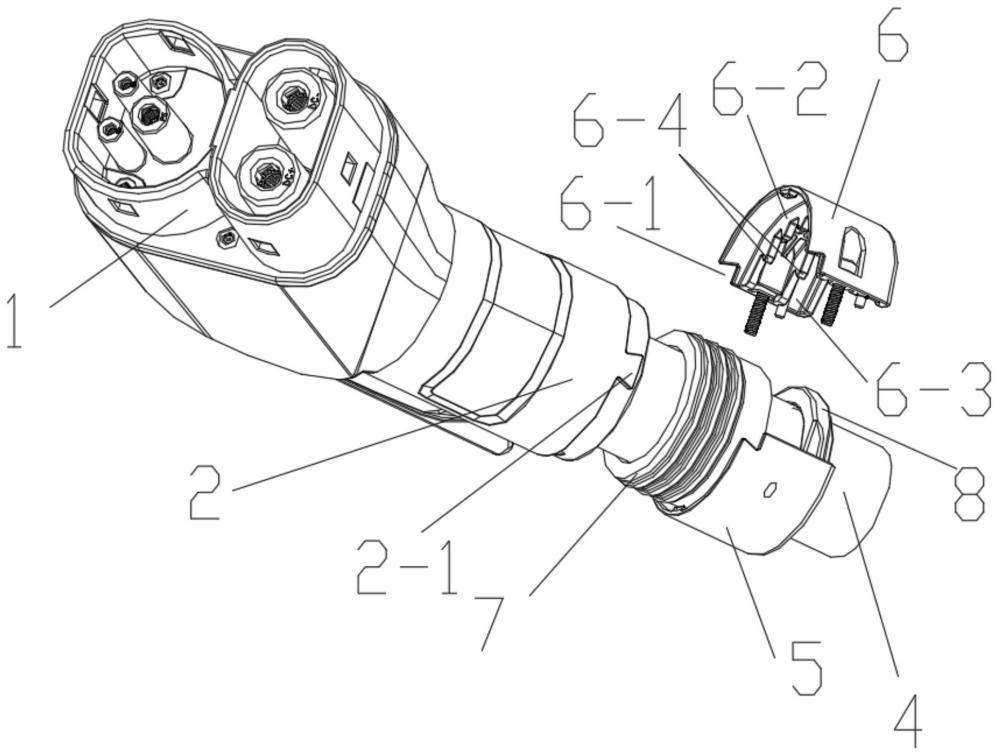 6
6-2
6-4
6-1
1
6-3
8
2
2-1
7
5
4