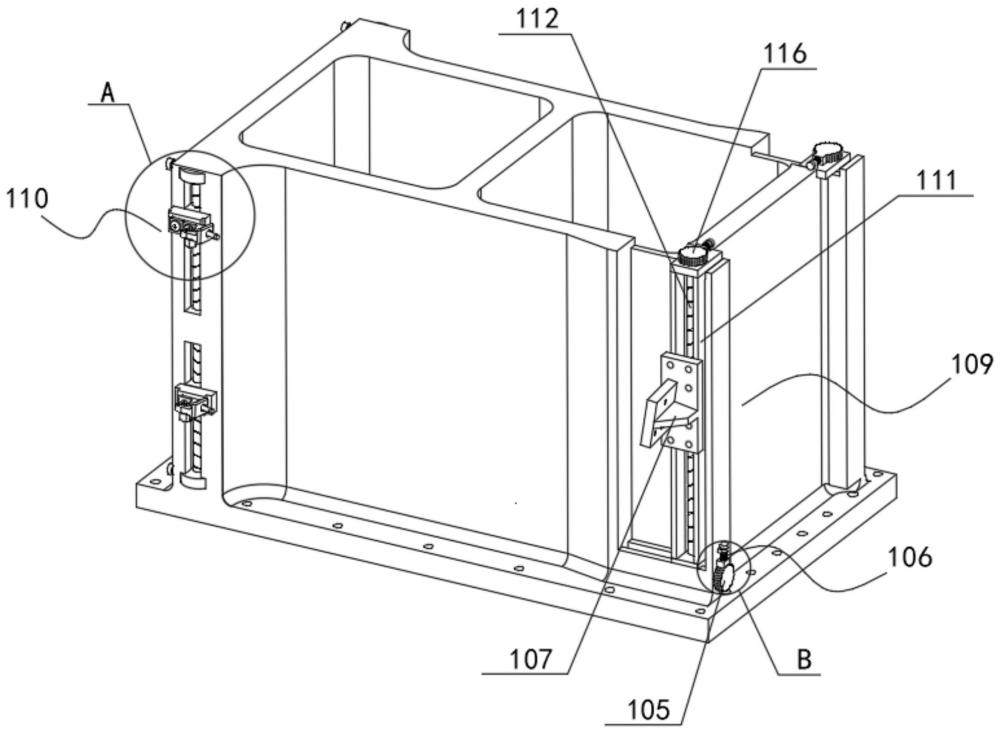 112
116
A
110
111
109
106
107
B
105