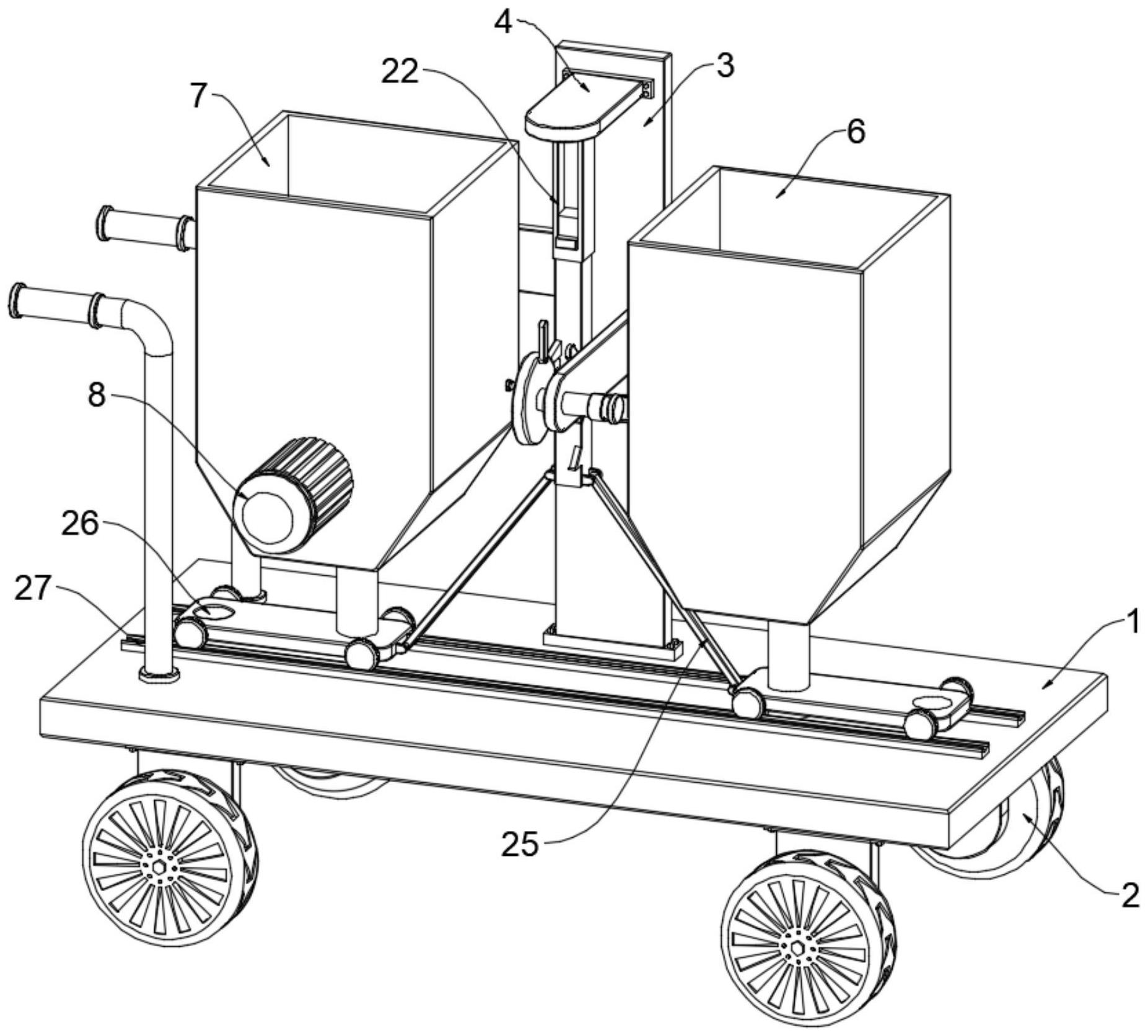 4
22
3
7
6
8
26
27
1
25
2