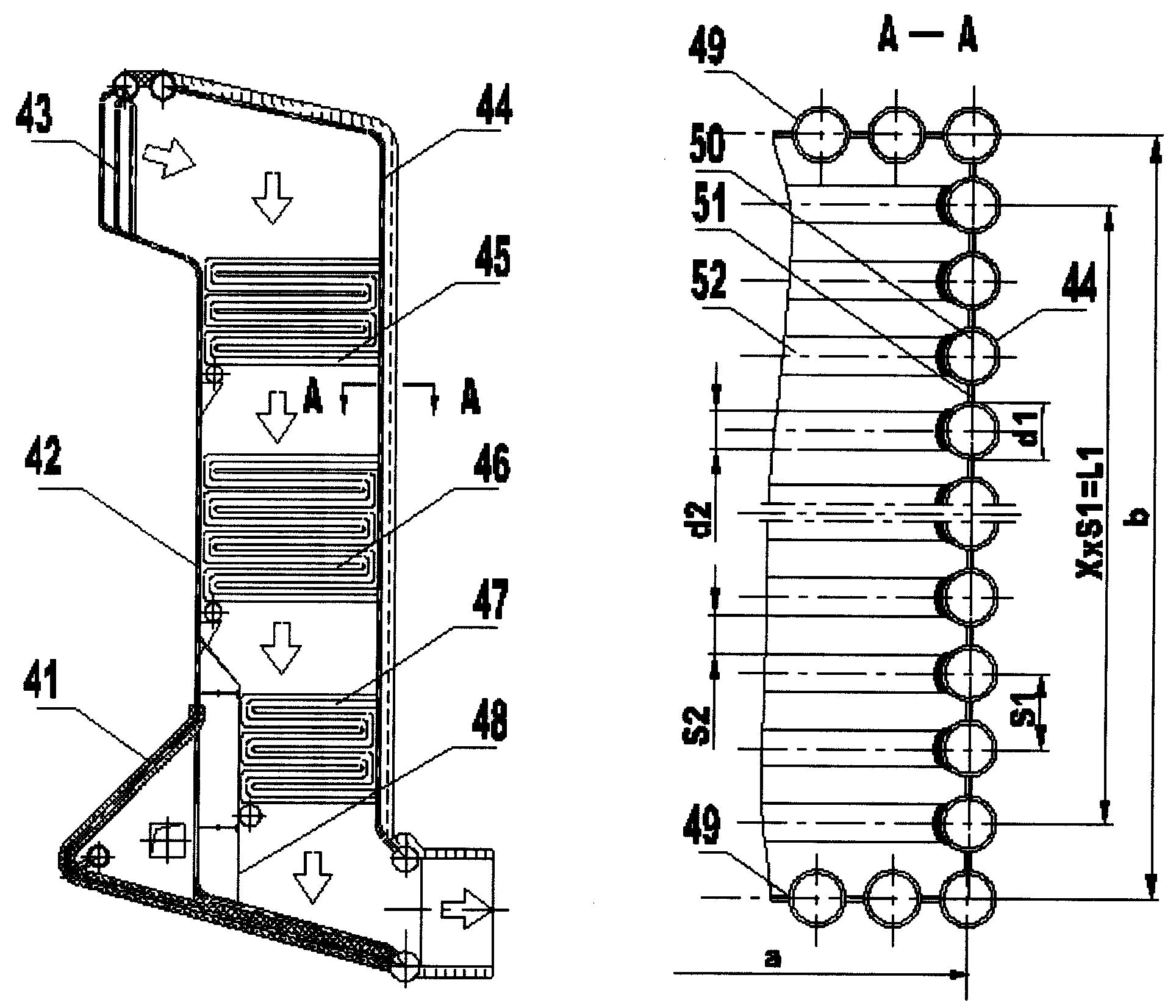 43
44
45
A A
42
46
47
41
48

A — A
49
50
51
52
44
d1
d2
XxS1=L1
b
S2
S1
49
a