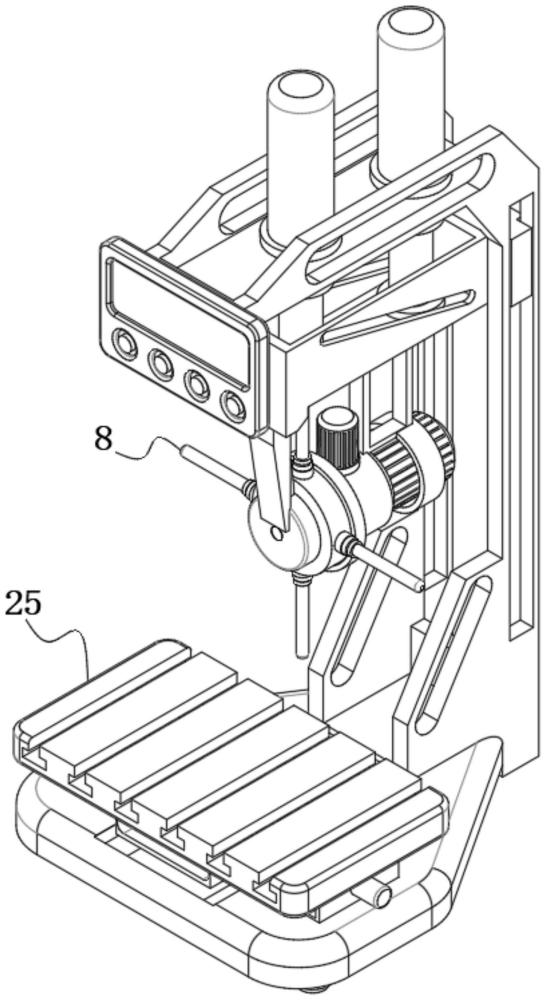 8
25