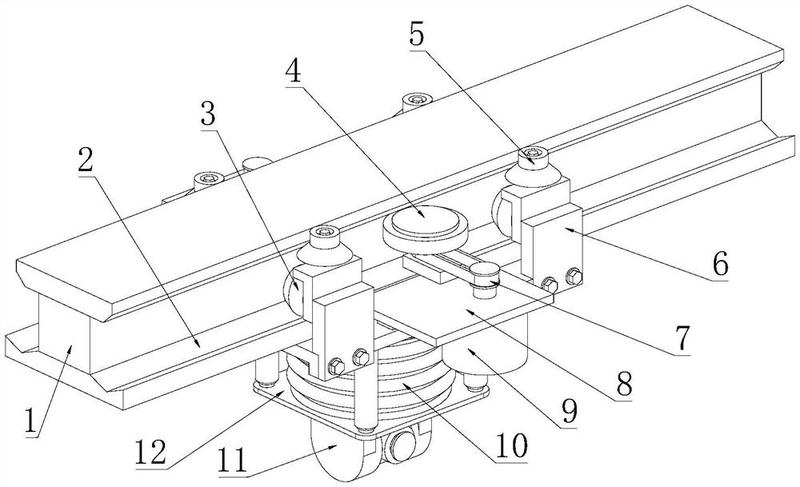 5
4
3
2
6
7
8
9
1
12
11
10