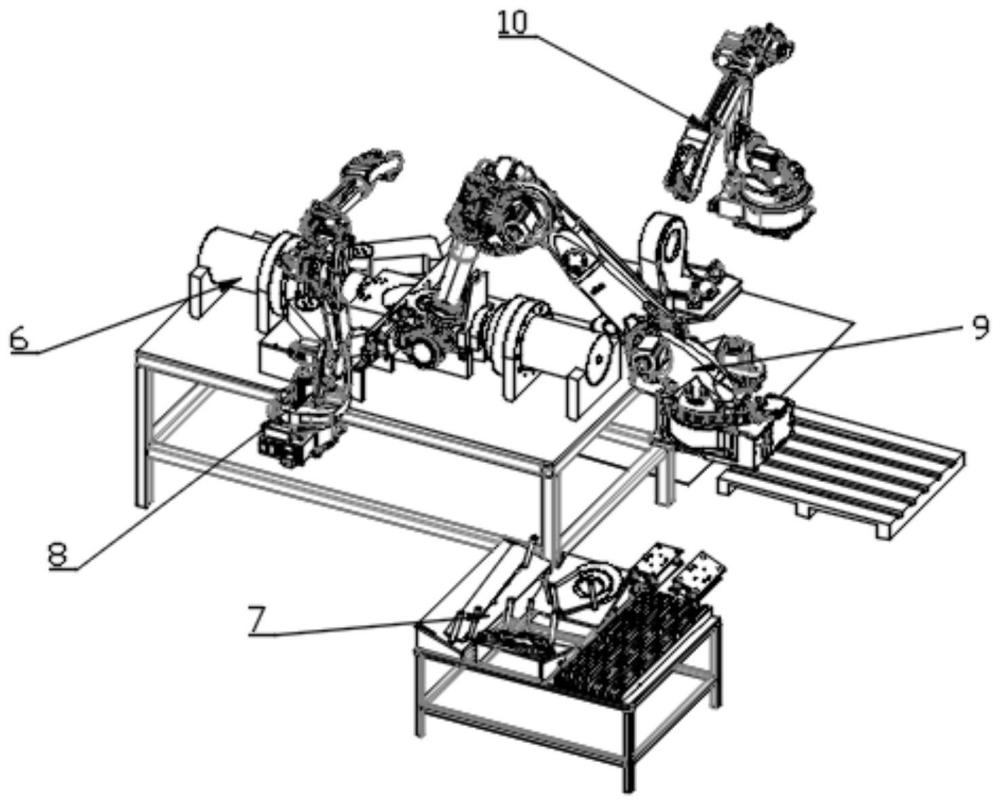 10
6
9
8
7