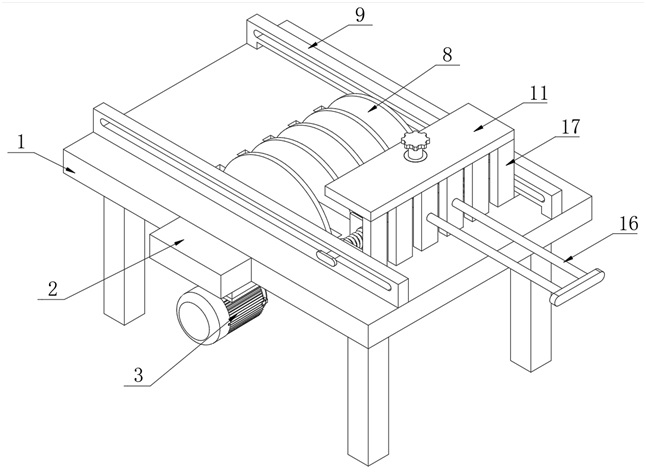 9
8
11
17
1
16
2
3