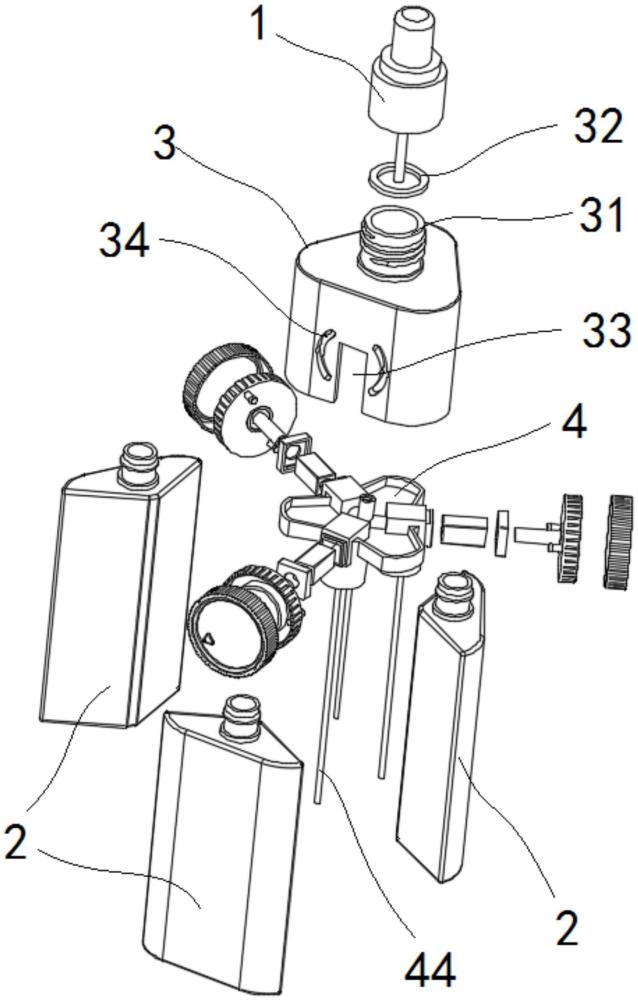 1
32
3
31
34
33
4
2
2
44
2