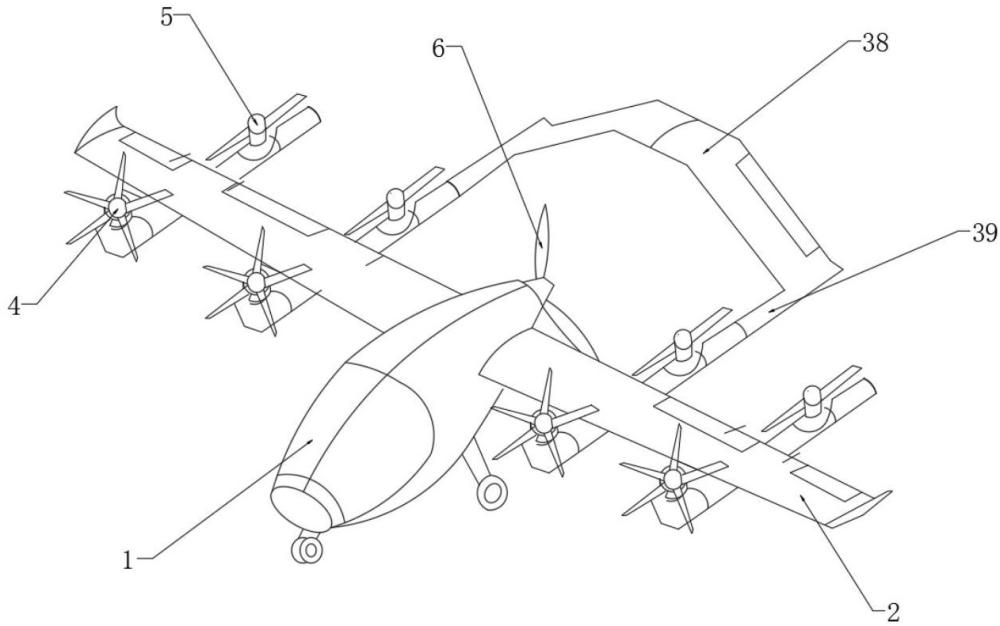 5
6
38
39
4
1
2