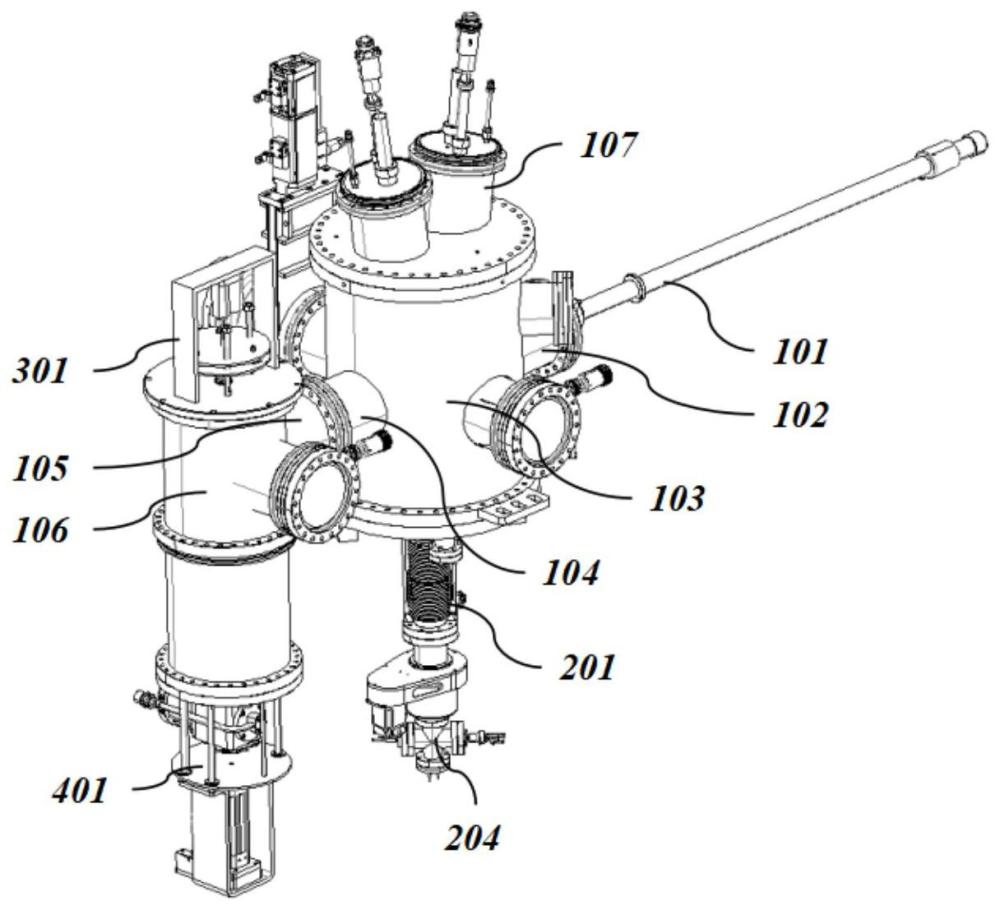 107
101
301
102
105
103
106
104
201
401
204