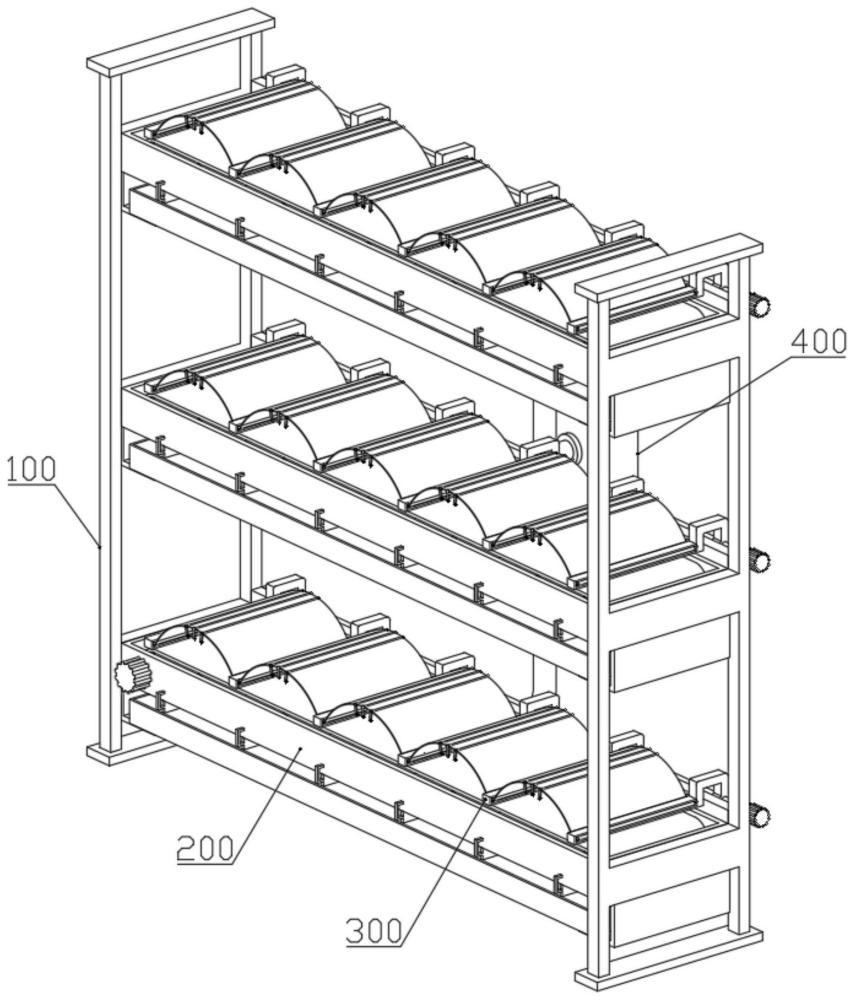 400
100
200
300