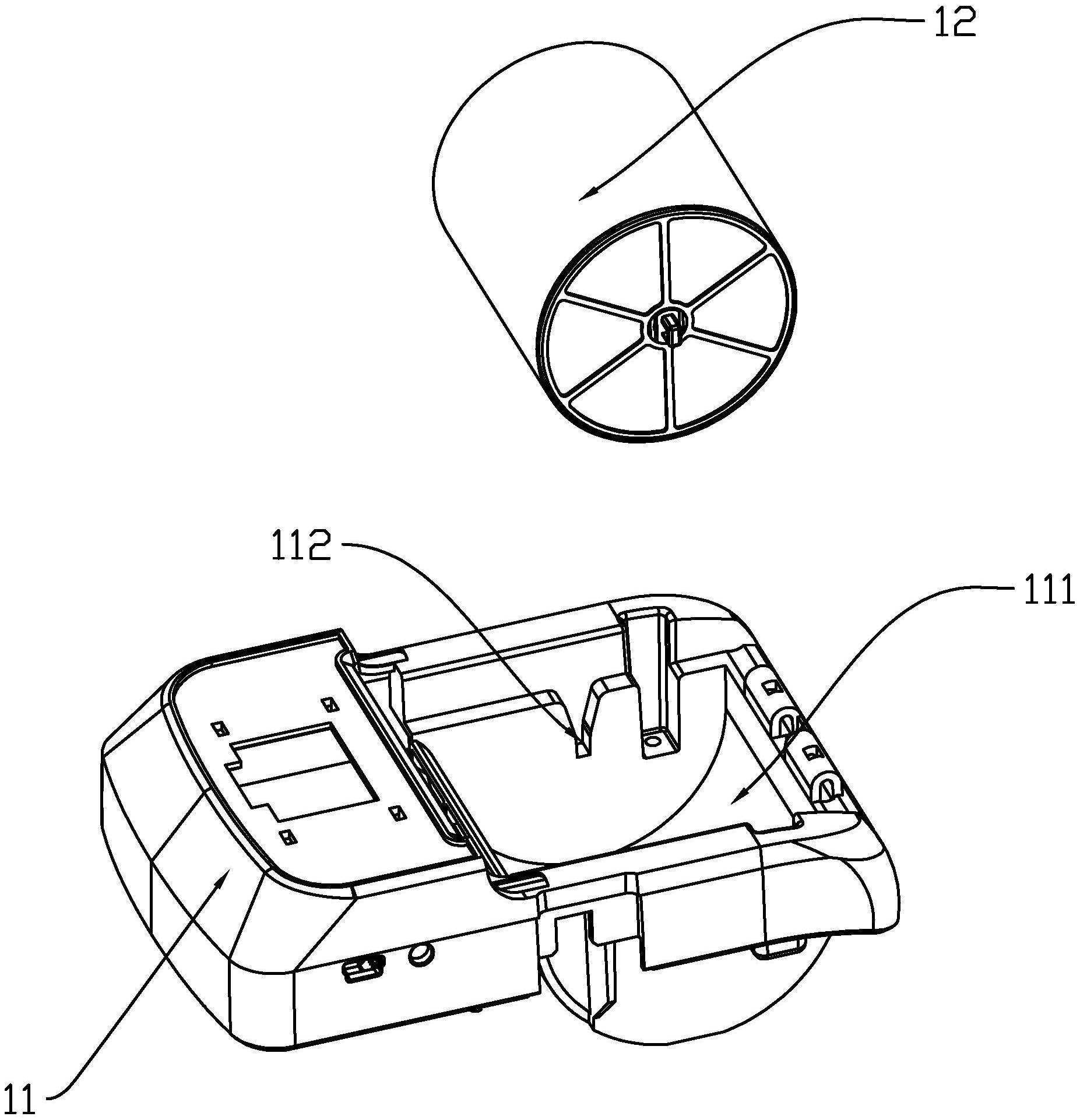 12

112

111

11