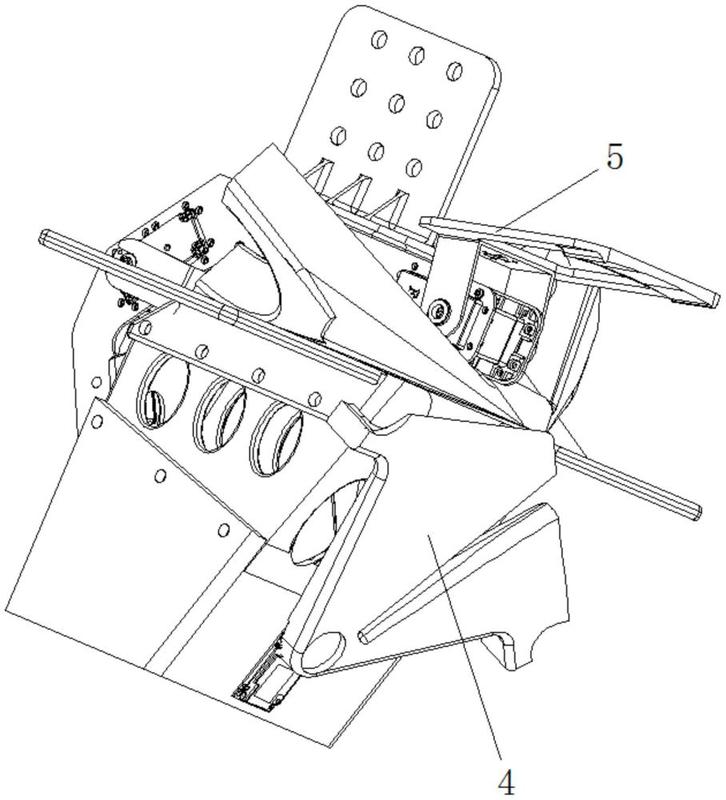 5

4