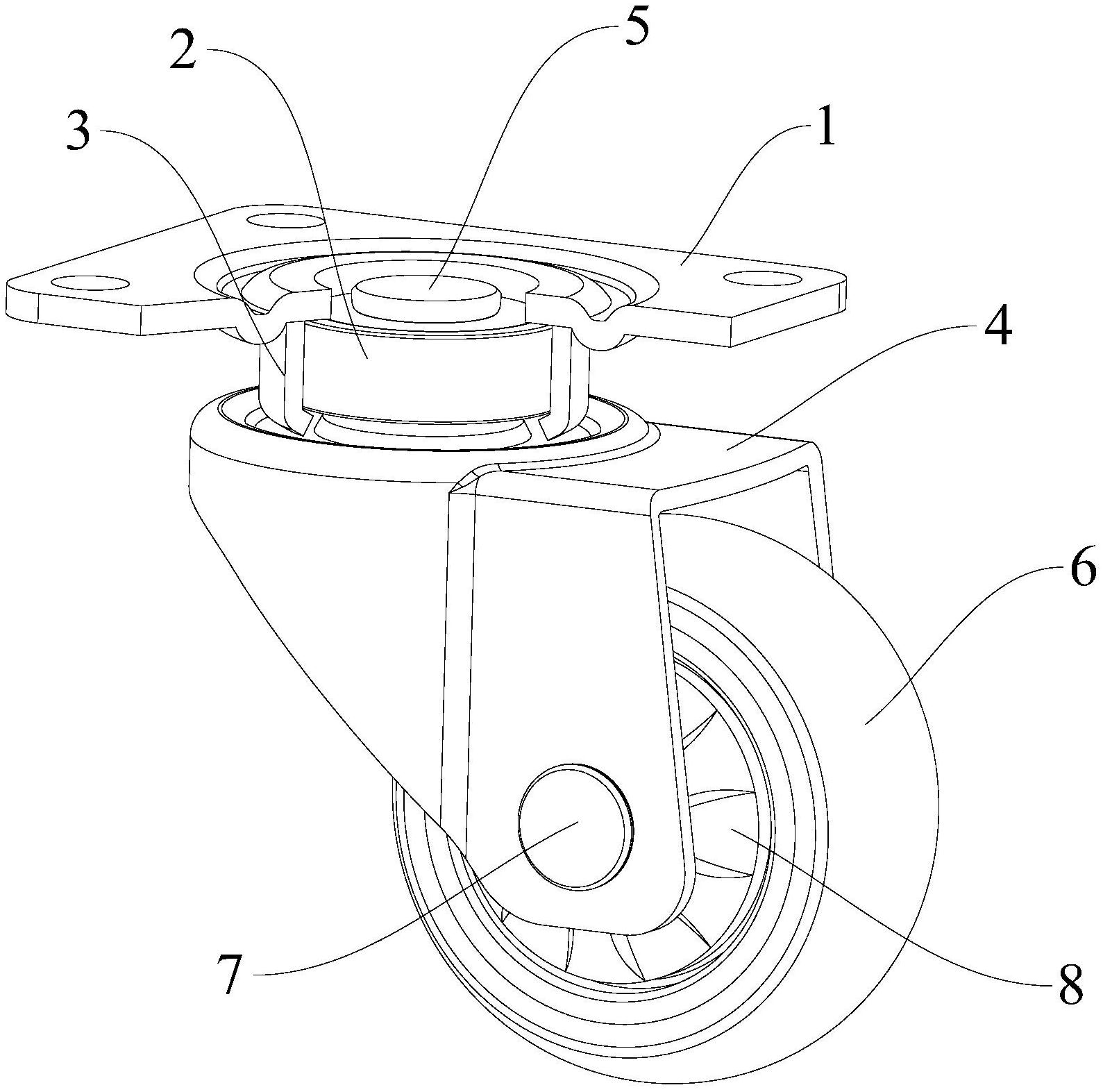 5
2
3
1
4
6
7
8