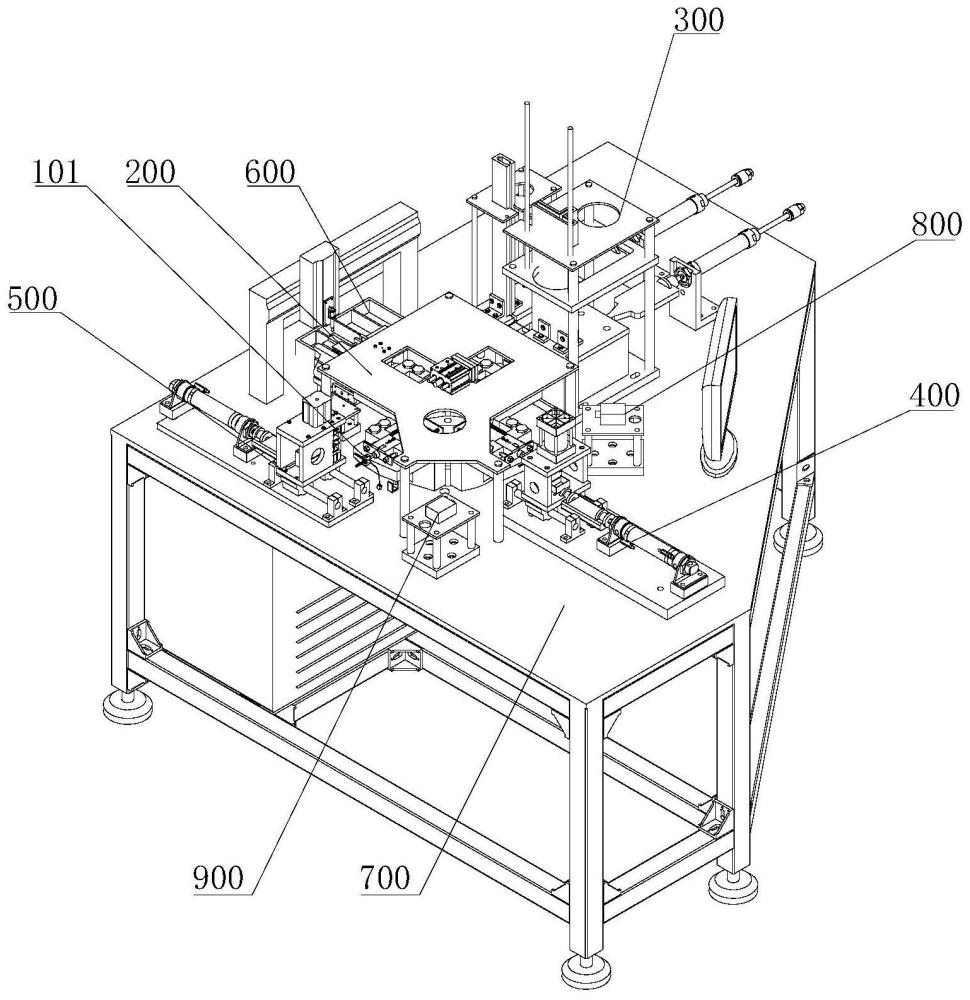 300

101

200

600

800

500

400

900

700