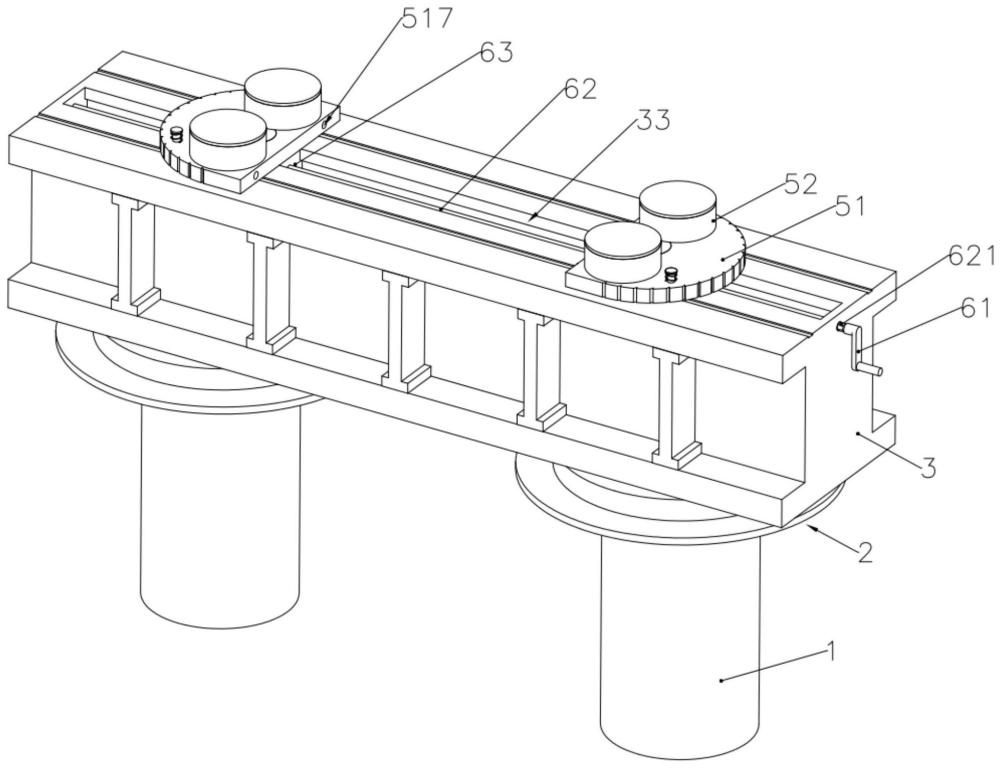 517
63
62
33
52
51
621
61
3
2
1