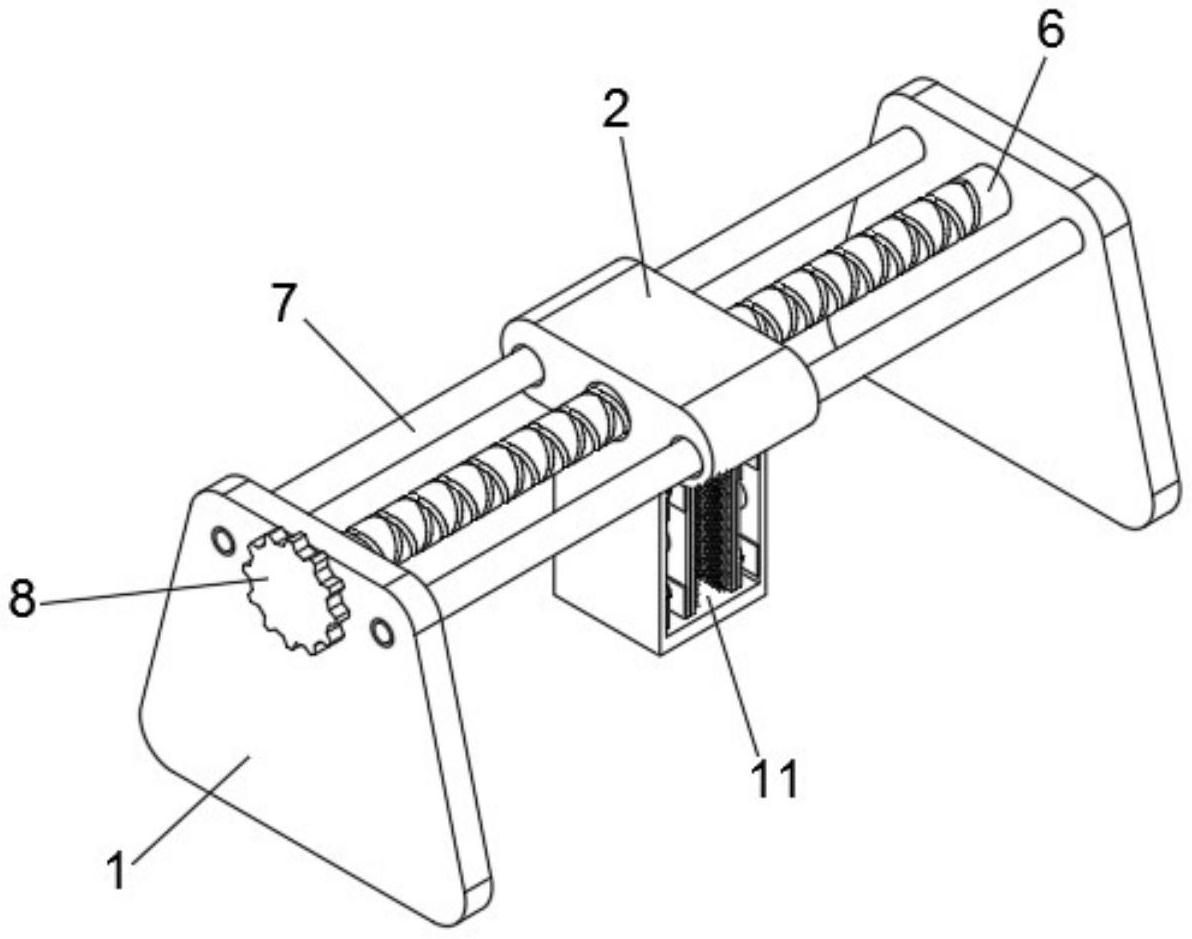 6
2
7
8
11
1