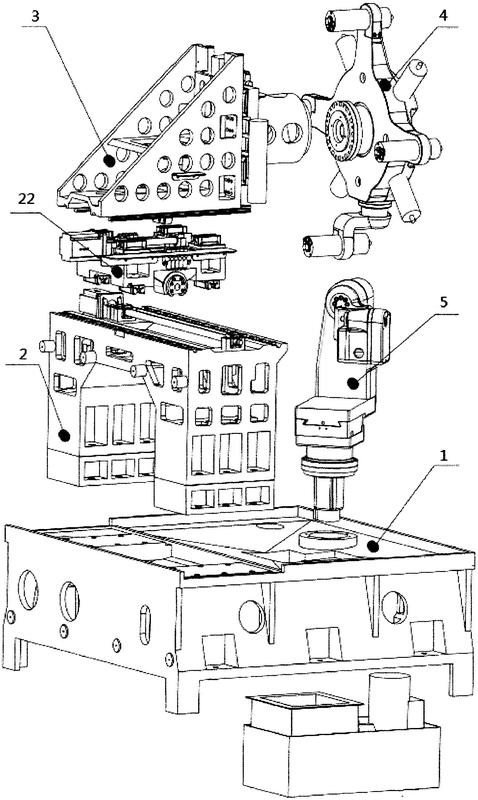 3
4
22
5
2
1